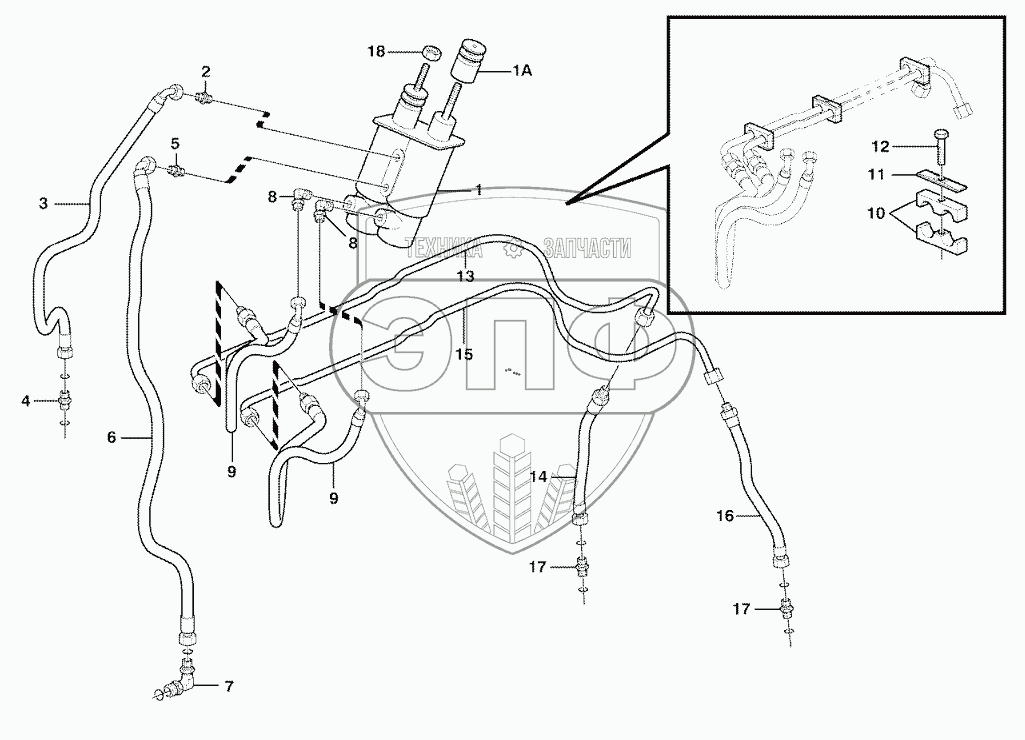 18
1A
2
5
3
8
8
1
12
11
10
ТЕХНИКА ЗАПЧАСТИ
13
15
ЭПФ
4
6
9
9
14
16
17
17
7