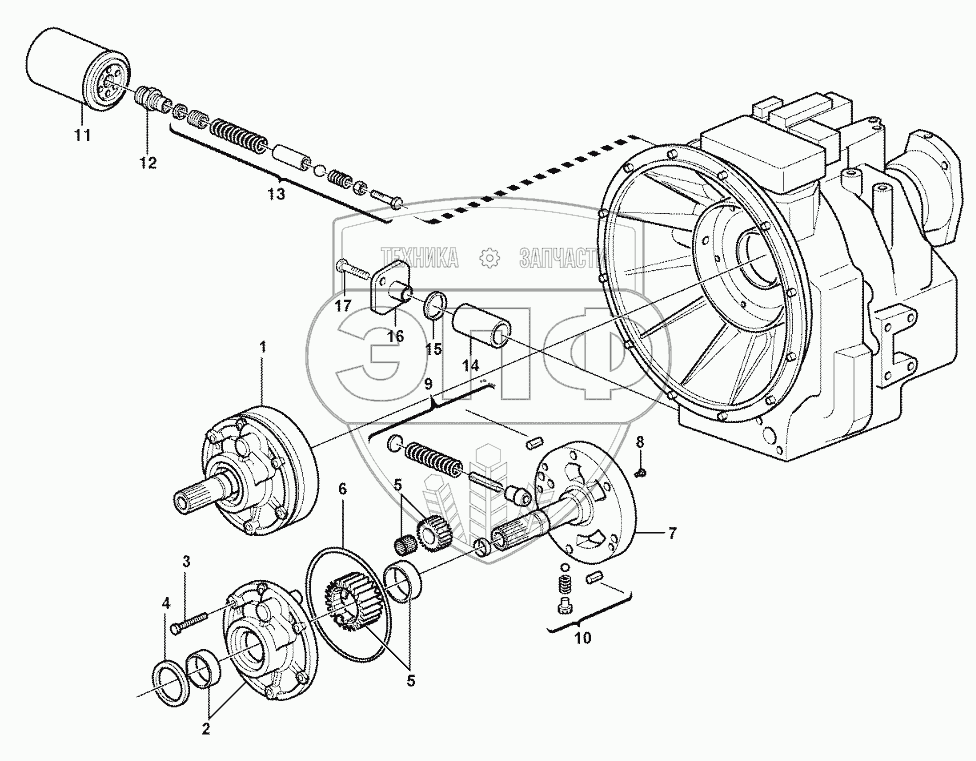 11
12
13
ТЕХНИКА ЗАПЧАСТИ
ЭПФ
17
16
15
14
1
9
8
6
5
7
3
4
5
10
2