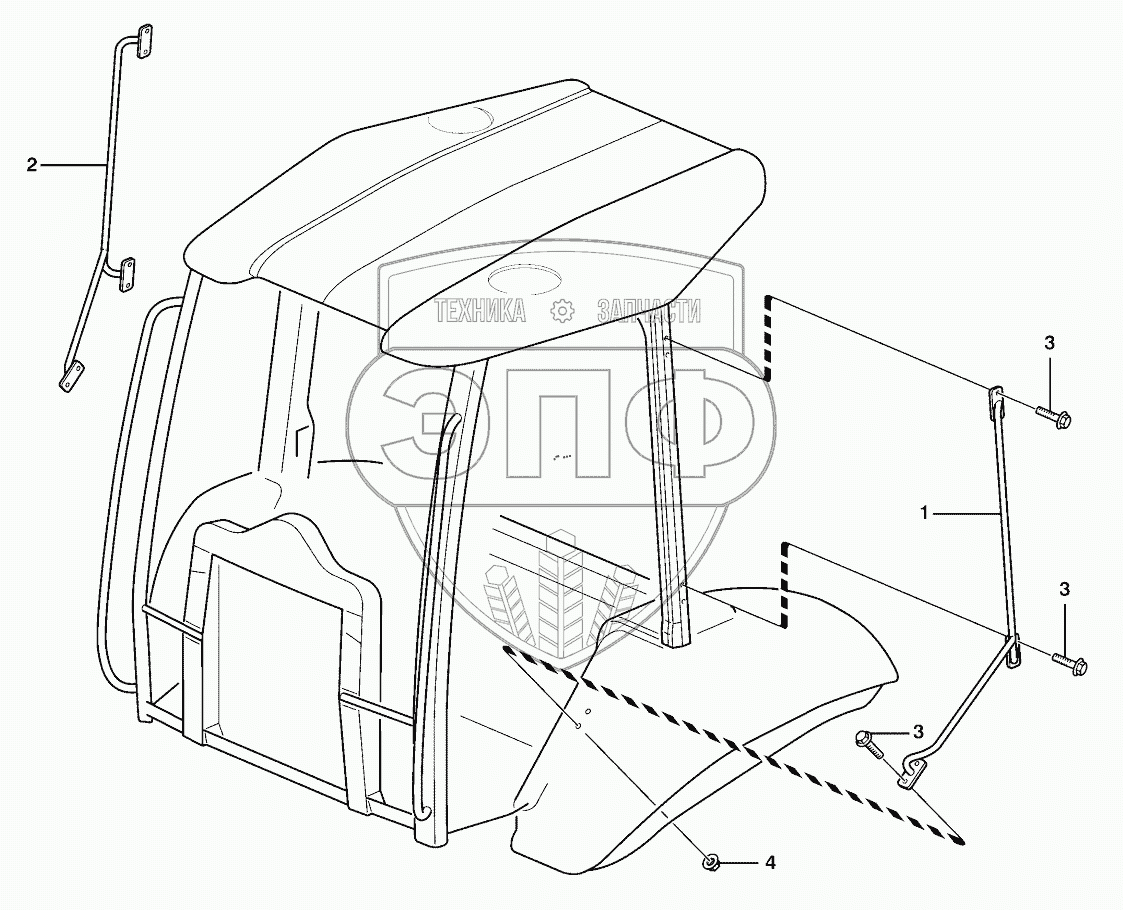 2

ТЕХНИКА ЗАПЧАСТИ
ЭПФ

3
1
3
3
4