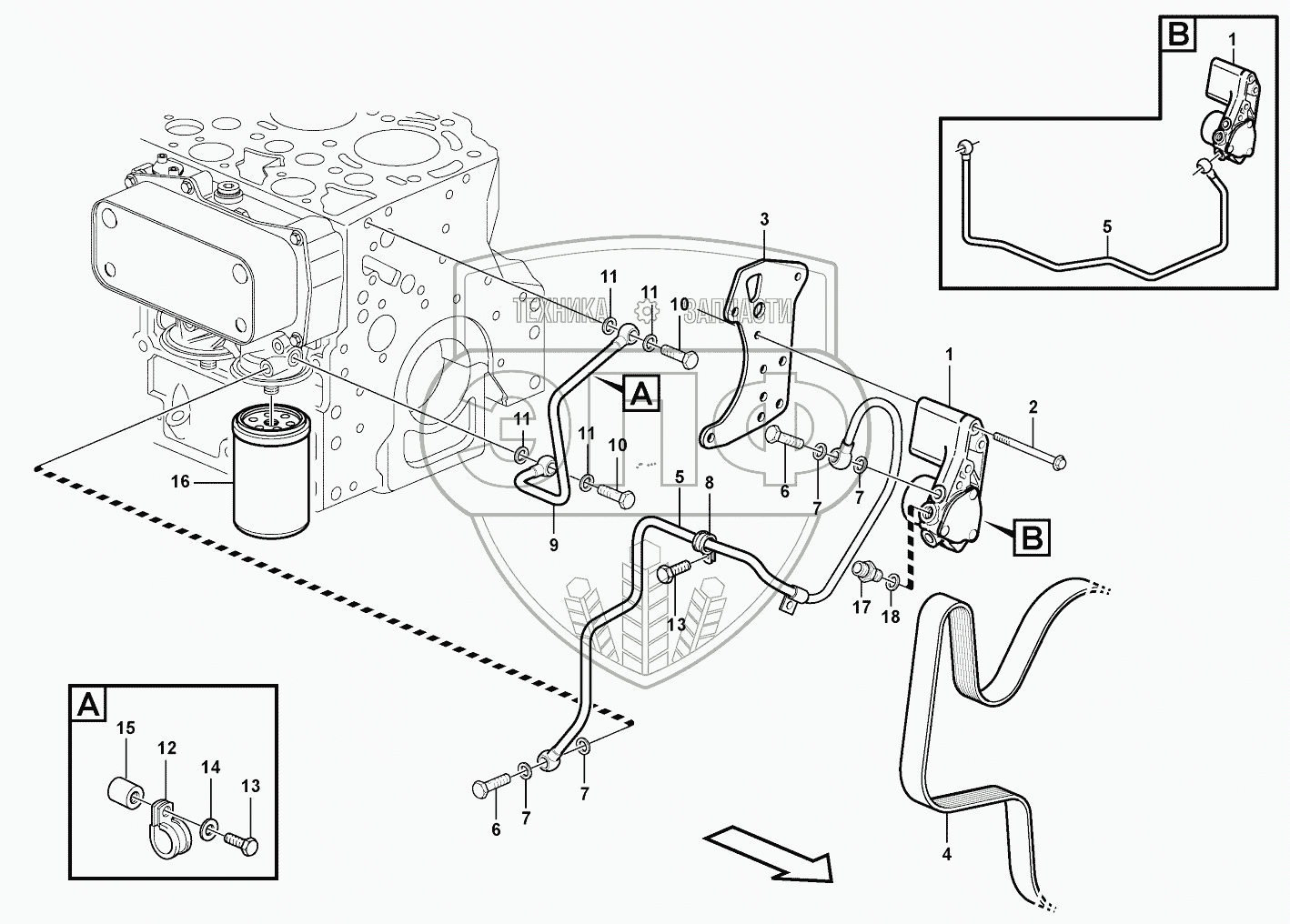 B
1
5
3
11
11
10
ТЕХНИКА ЗАПЧАСТИ
A
1
2
11
11
10
5
8
6
7
7
B
16
9
13
17
18
A
15
12
14
13
6
7
7
4