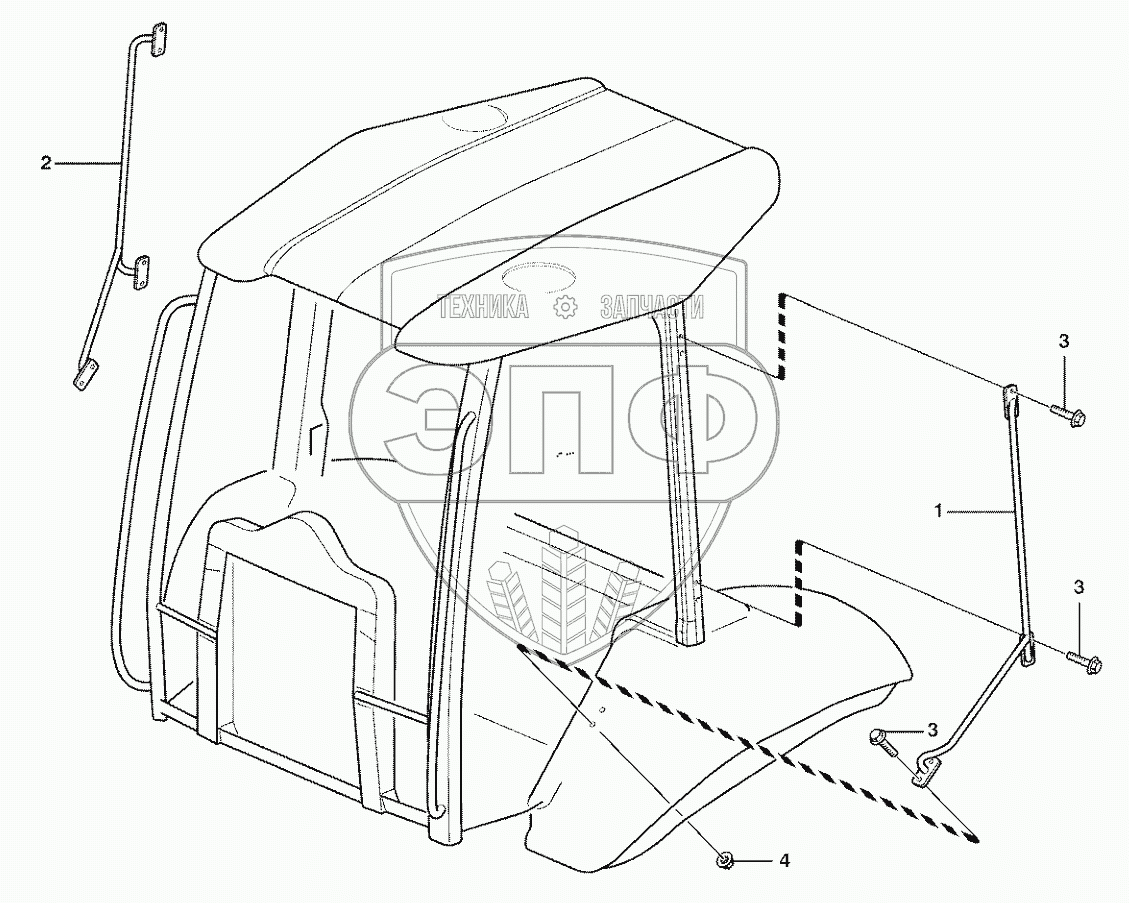 2

ТЕХНИКА ЗАПЧАСТИ
ЭПФ

3

1

3

3

4