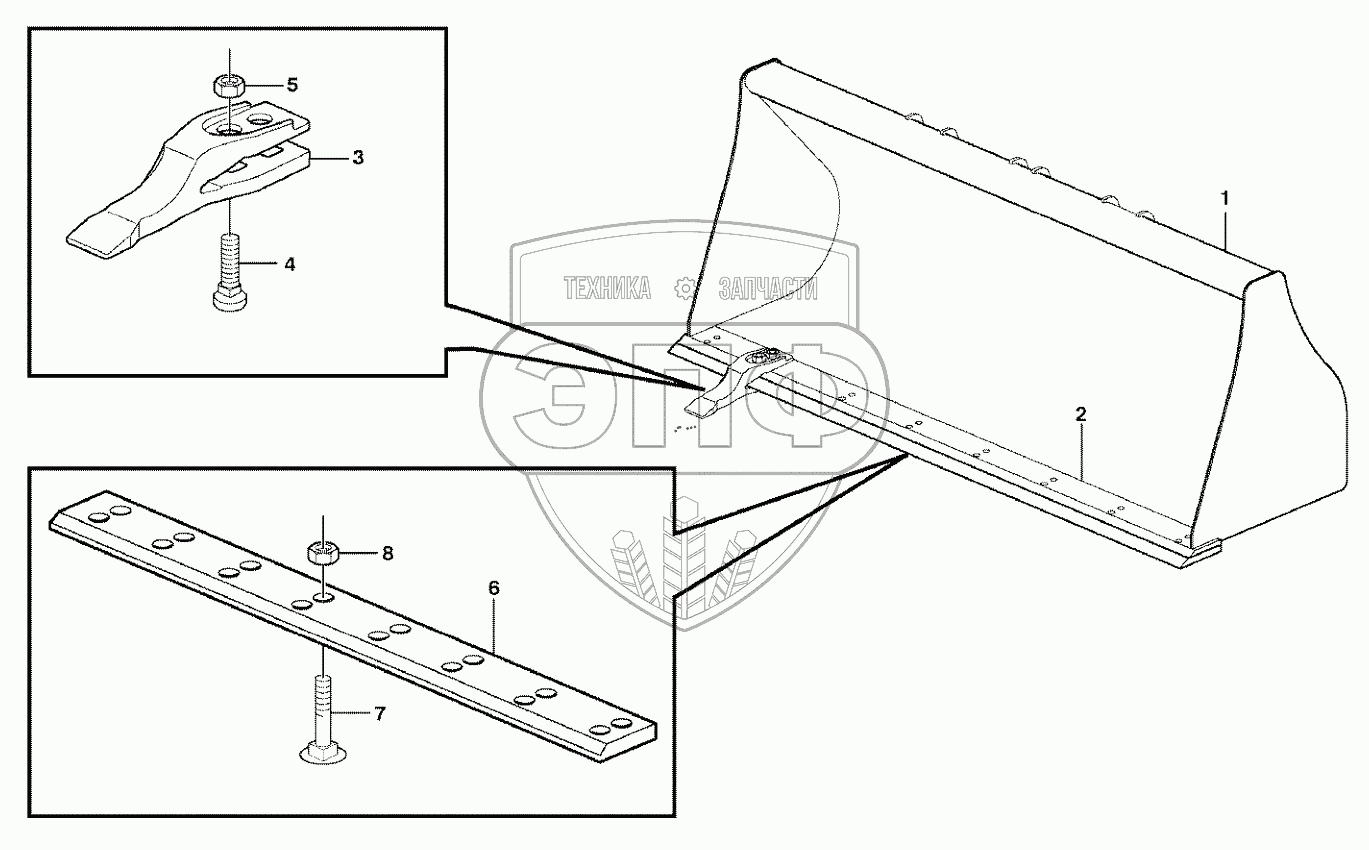 5
3
4
ТЕХНИКА ЗАПЧАСТИ
ЭПФ
1
2
8
6
7