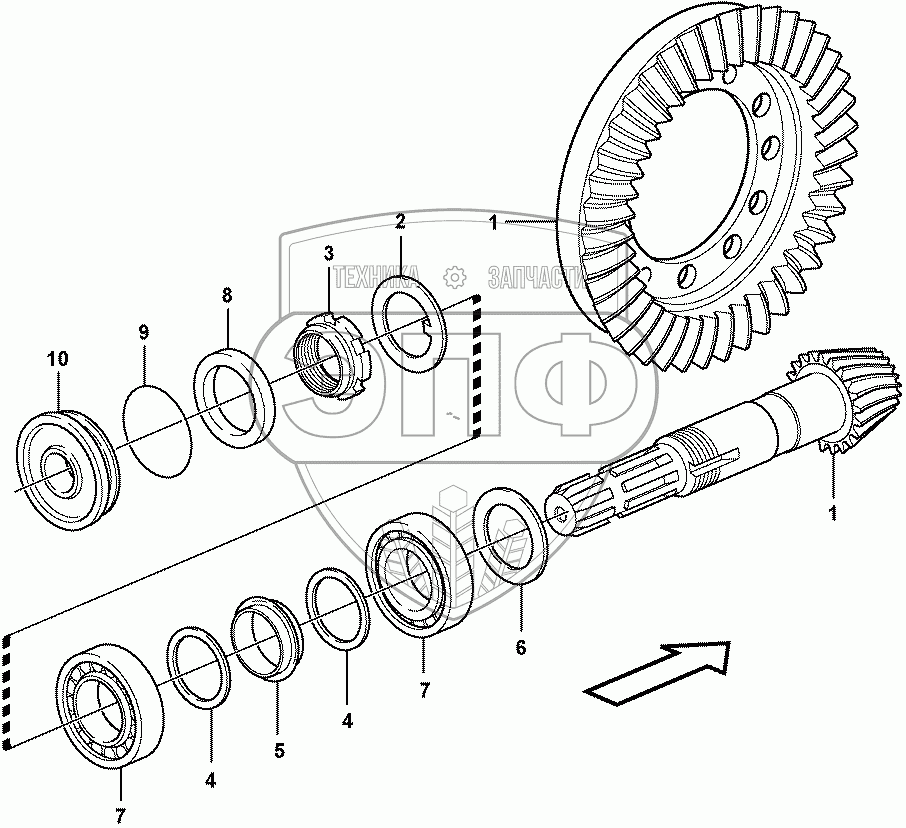 1
2
3
8
9
10
ТЕХНИКА ЗАПЧАСТИ
ЭПФ
1
6
7
4
5
4
7