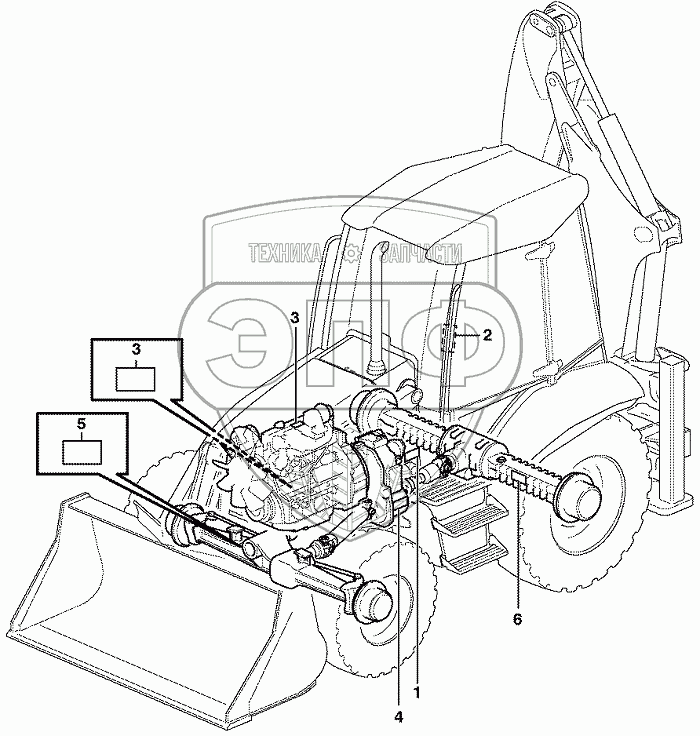 ТЕХНИКА ЗАПЧАСТИ
ЭПФ
3
2
3
5
6
1
4