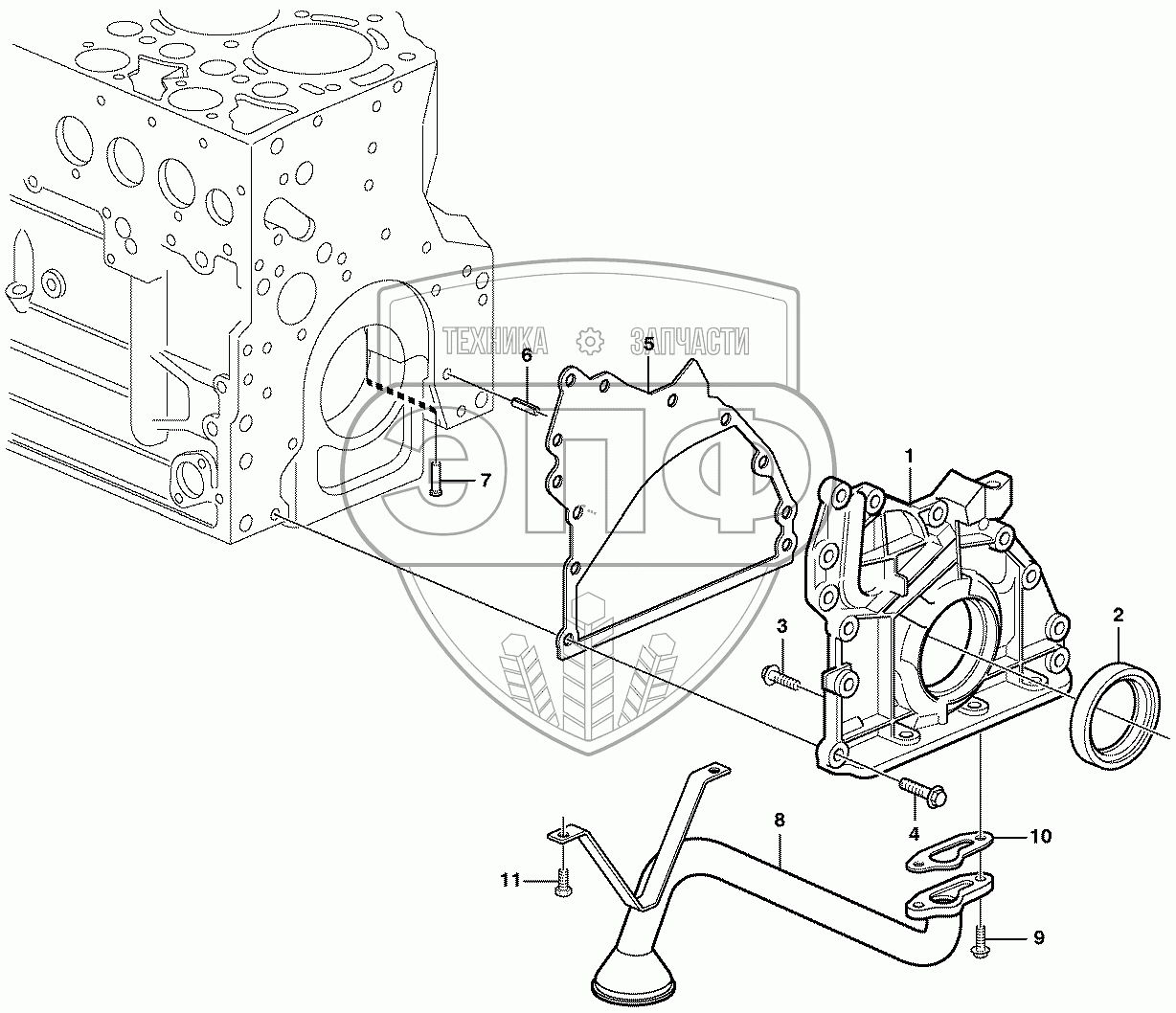 ТЕХНИКА ЗАПЧАСТИ

ЭПФ

5
6
7
1
2
3
4
8
10
11
9