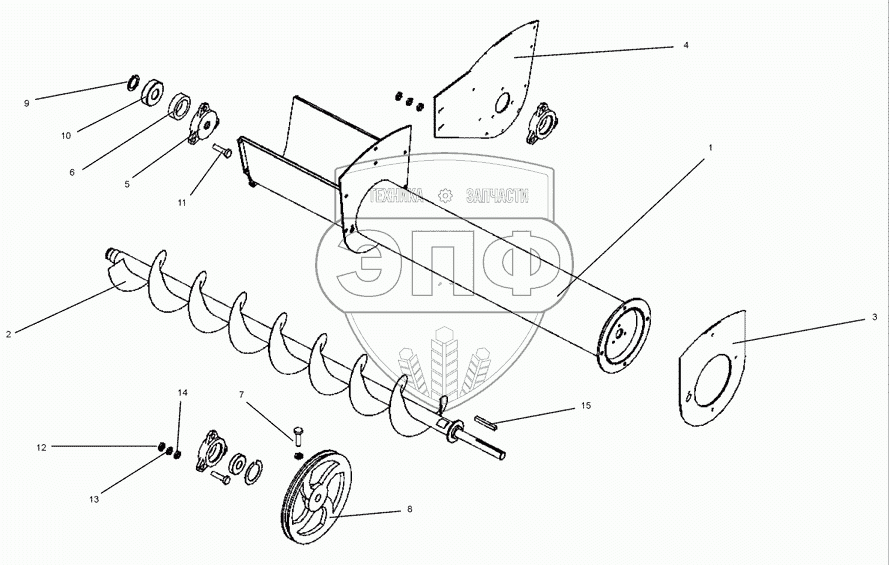 4
9
10
6
5
11
1
ТЕХНИКА ЗАПЧАСТИ
ЭПФ
2
3
14
7
15
12
13
8