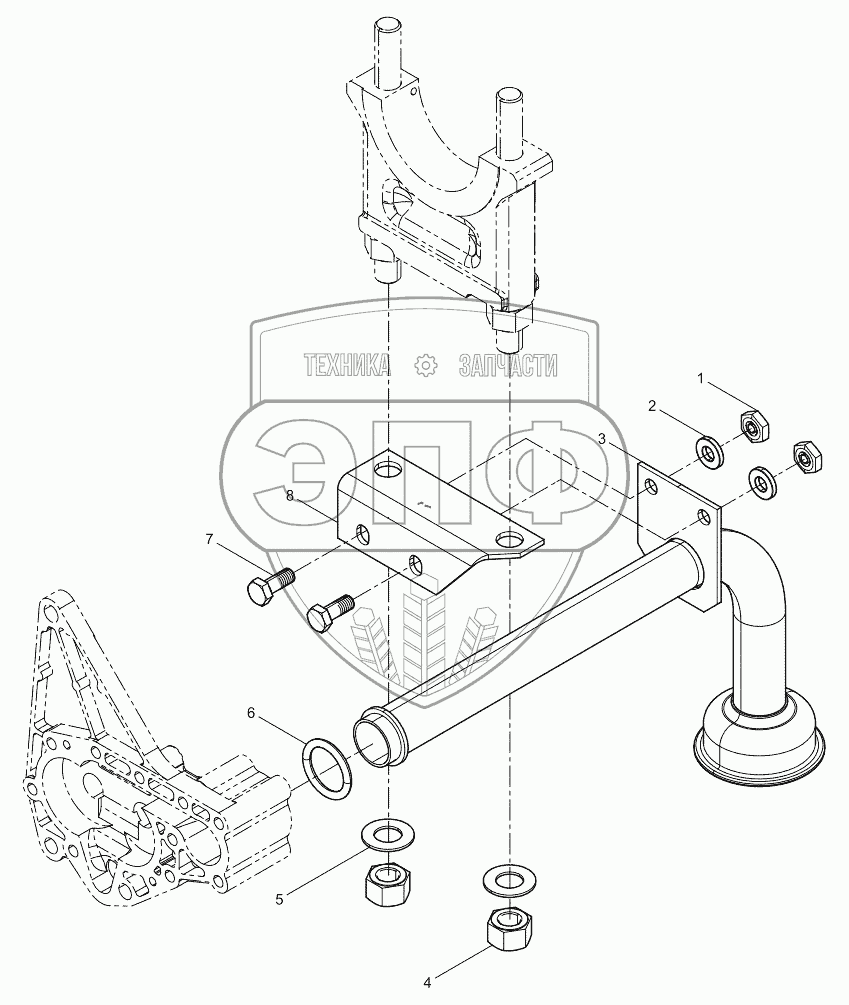 ТЕХНИКА ЗАПЧАСТИ
ЭПФ
1
2
3
8
7
6
5
4