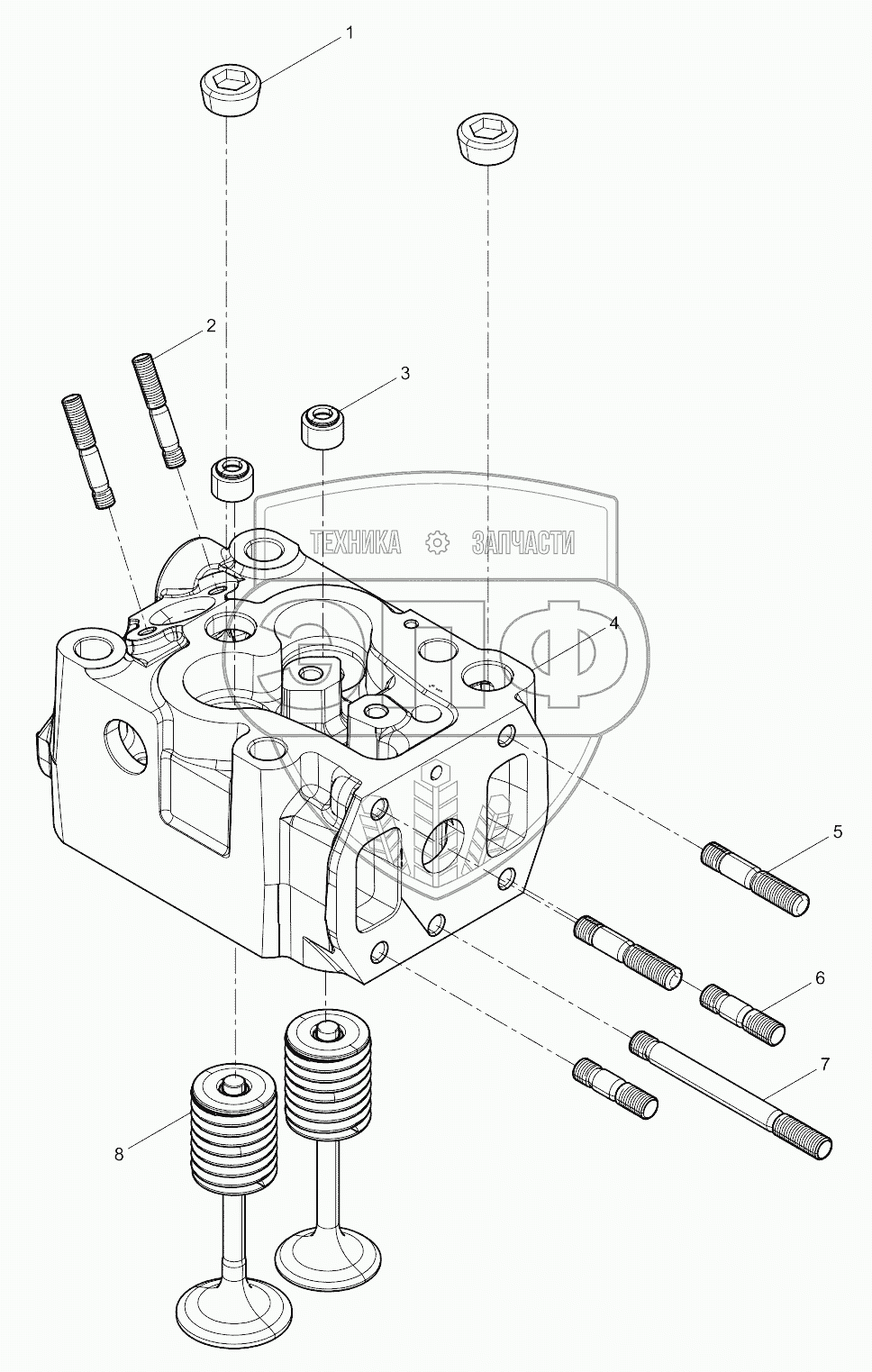 1
2
3
ТЕХНИКА ЗАПЧАСТИ
ЭПФ
4
5
6
7
8