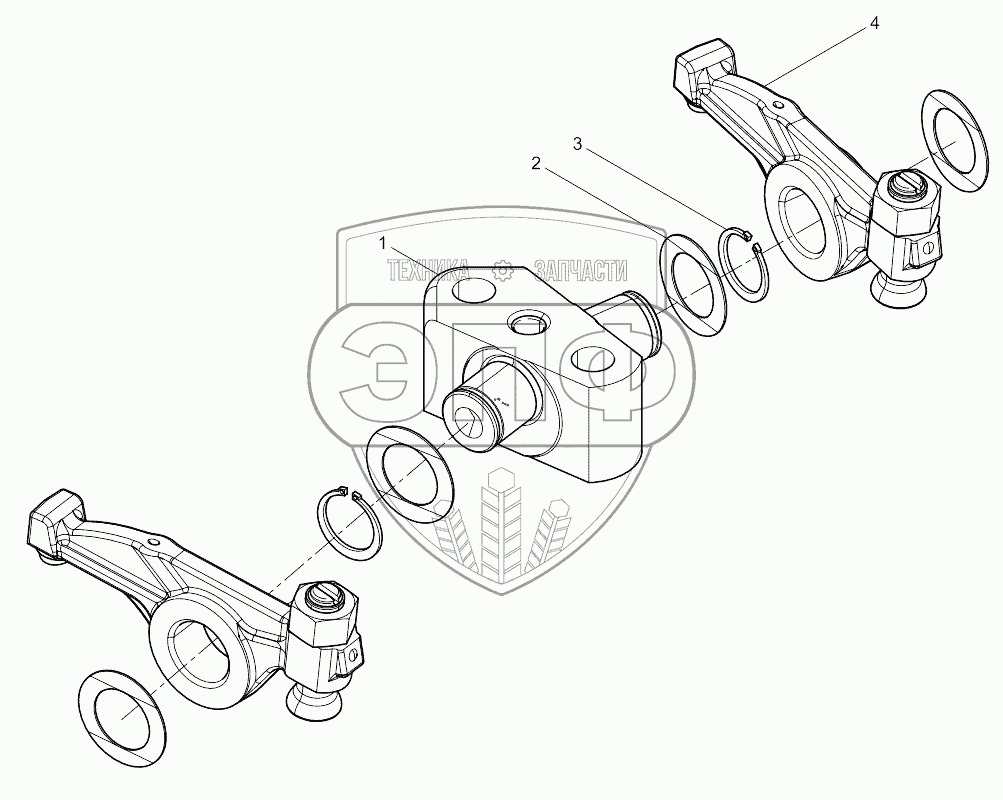 4
3
2
1
ТЕХНИКА ЗАПЧАСТИ
ЭПФ