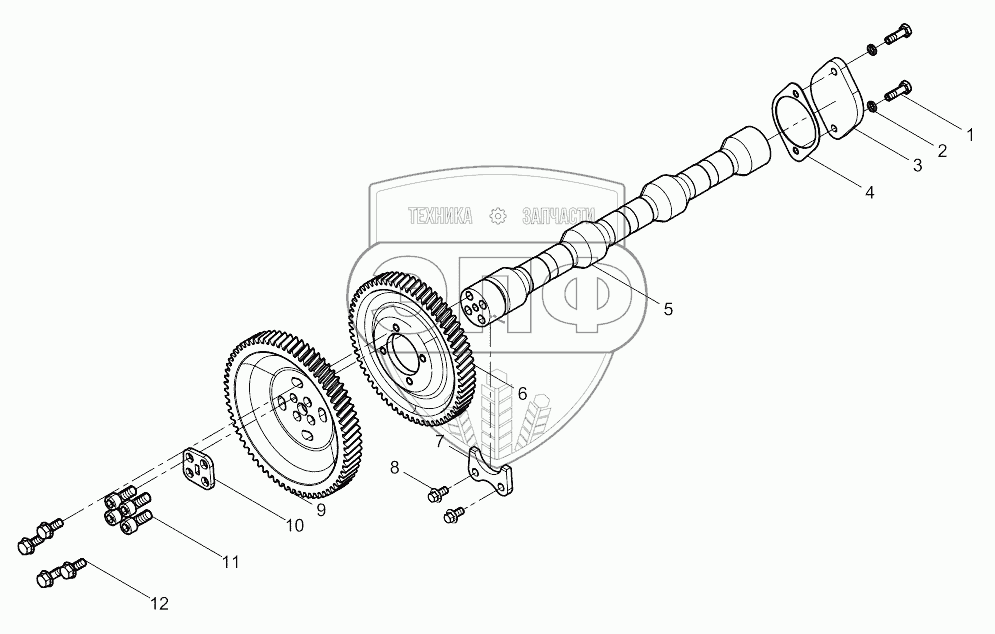 ТЕХНИКА ЗАПЧАСТИ
ЭПФ
1
2
3
4
5
6
7
8
9
10
11
12