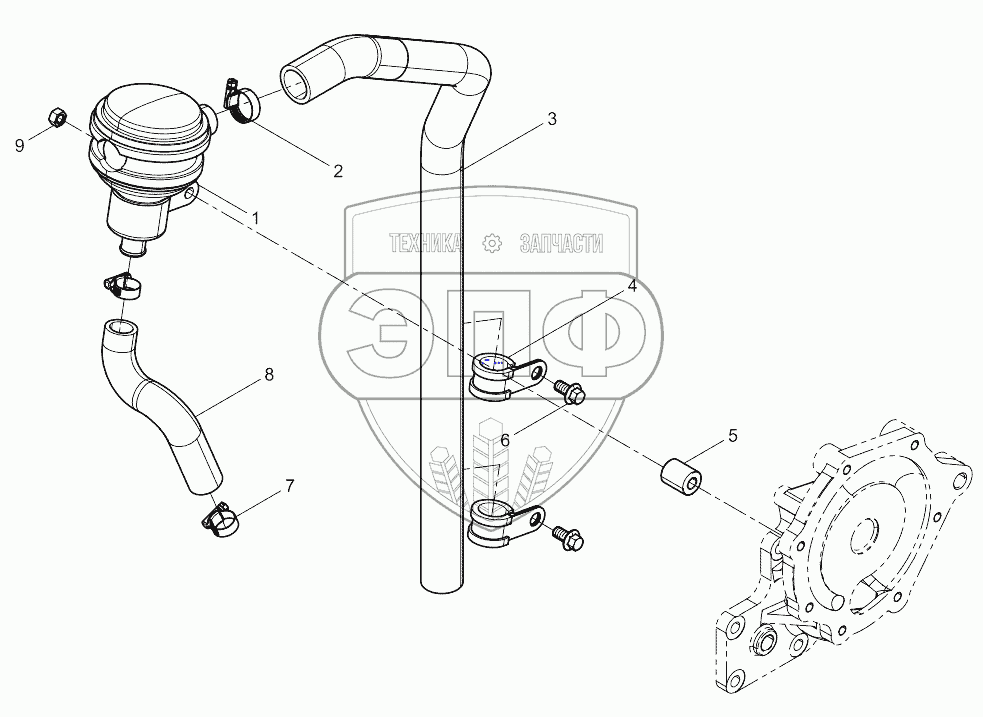 9
2
3
1
ТЕХНИКА ЗАПЧАСТИ
ЭПФ
4
8
6
5
7