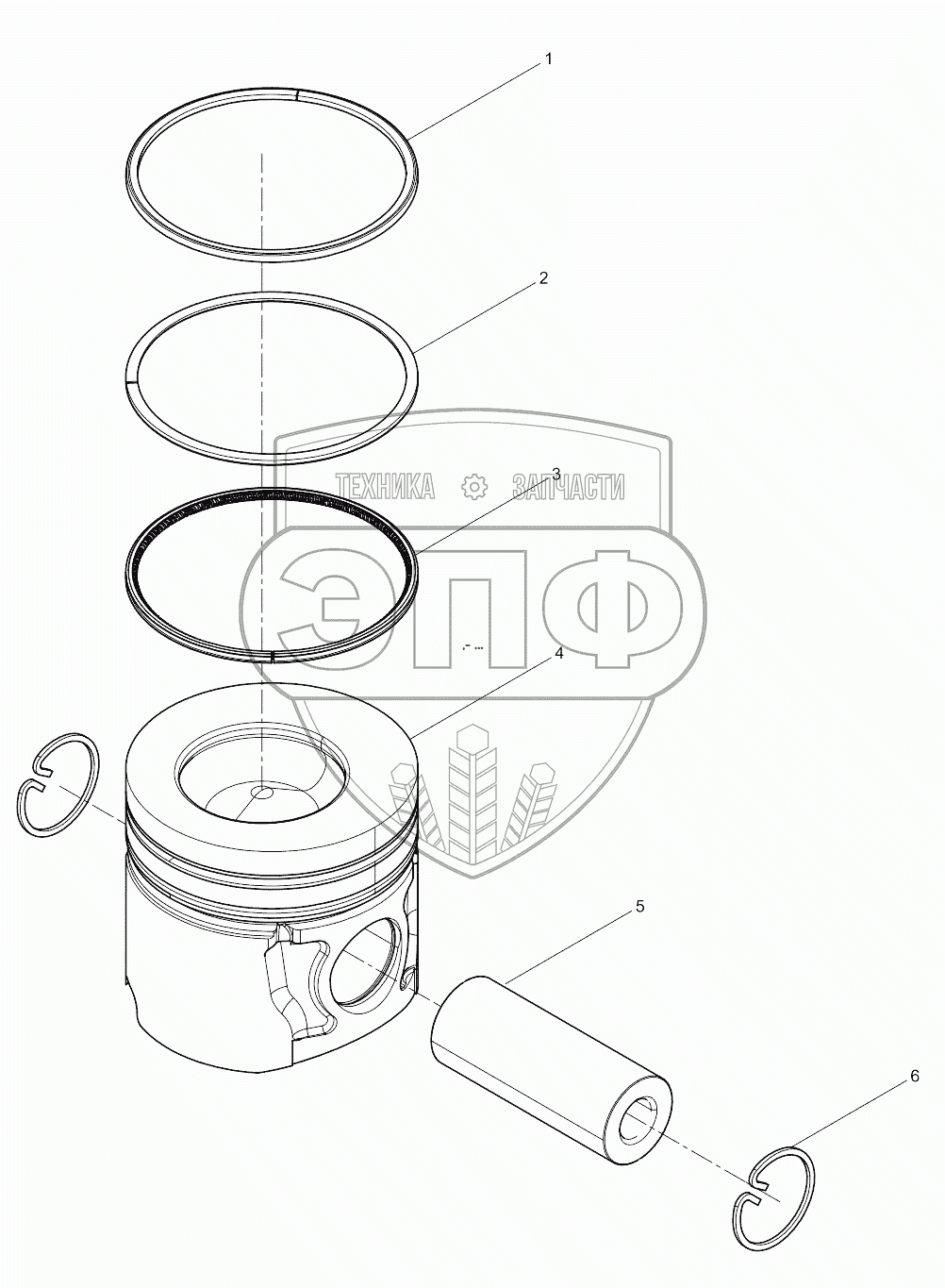 1

2

ТЕХНИКА ЗАПЧАСТИ

3

ЭПФ

4

5

6