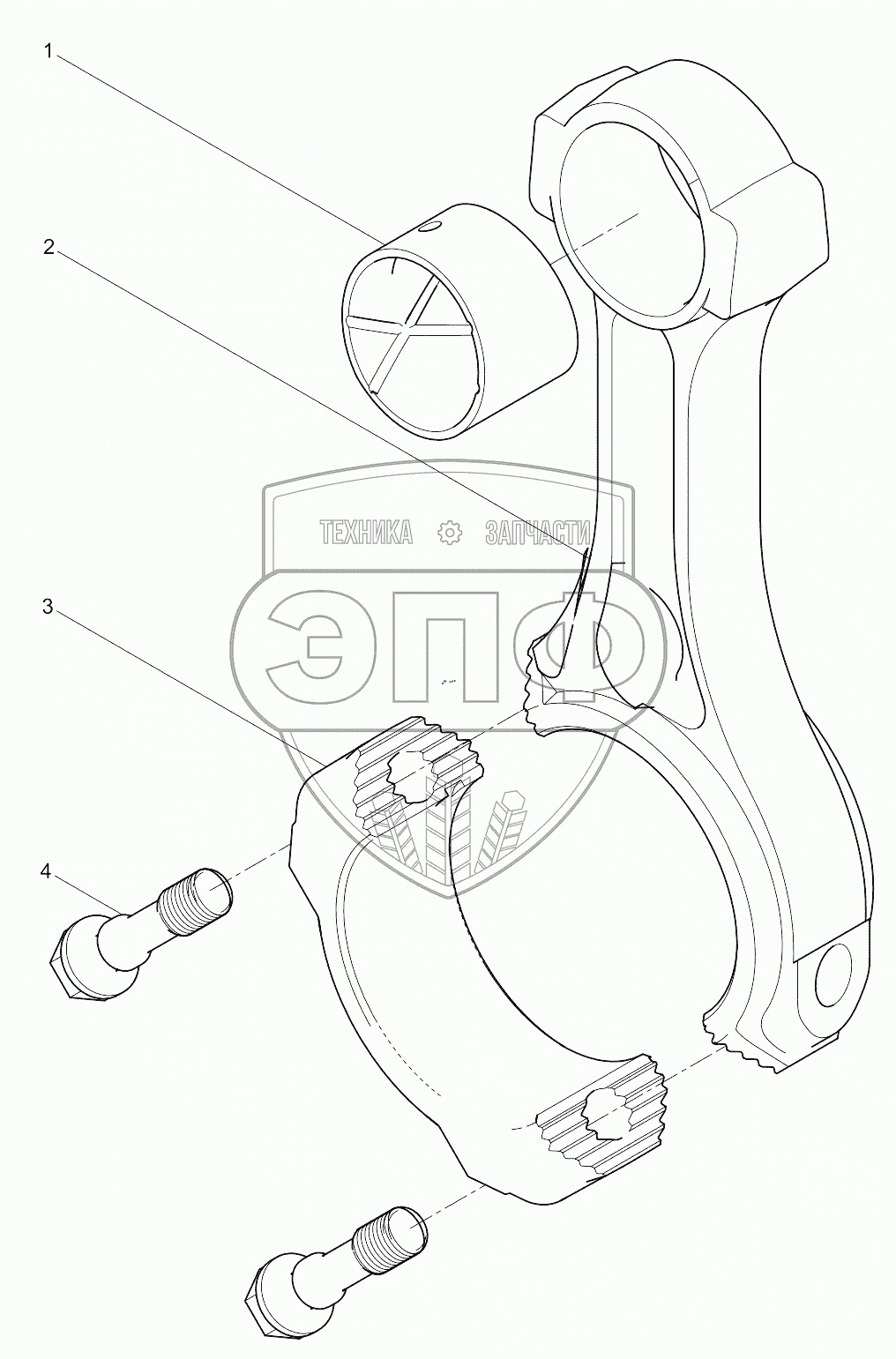 1
2
ТЕХНИКА ЗАПЧАСТИ
ЭПФ
3
4