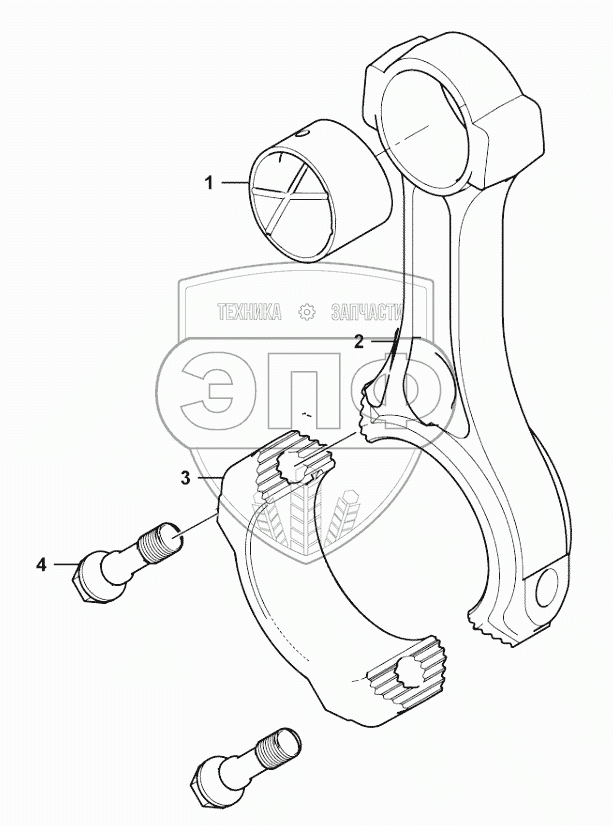 1

ТЕХНИКА ЗАПЧАСТИ

2

ЭПФ

3

4