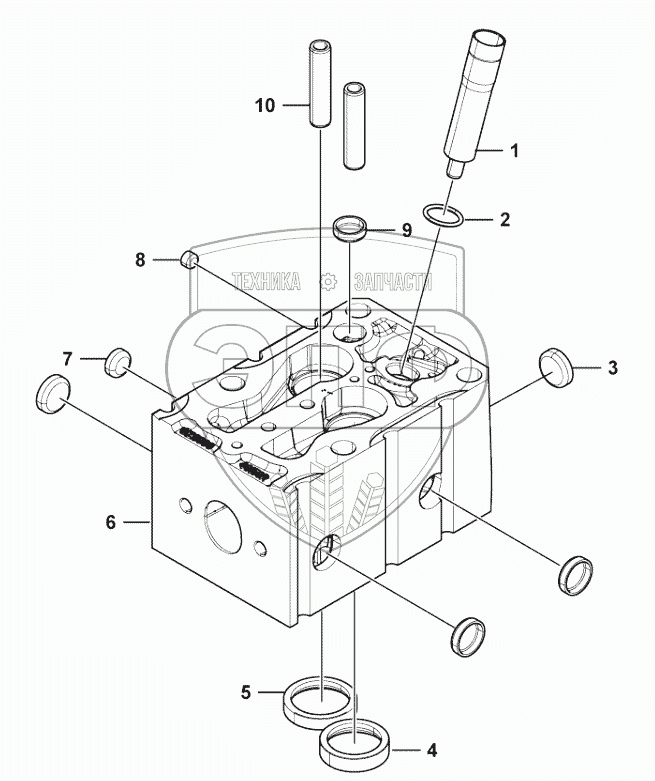 10
1
2
9
8
ТЕХНИКА ЗАПЧАСТИ
7
3
6
5
4