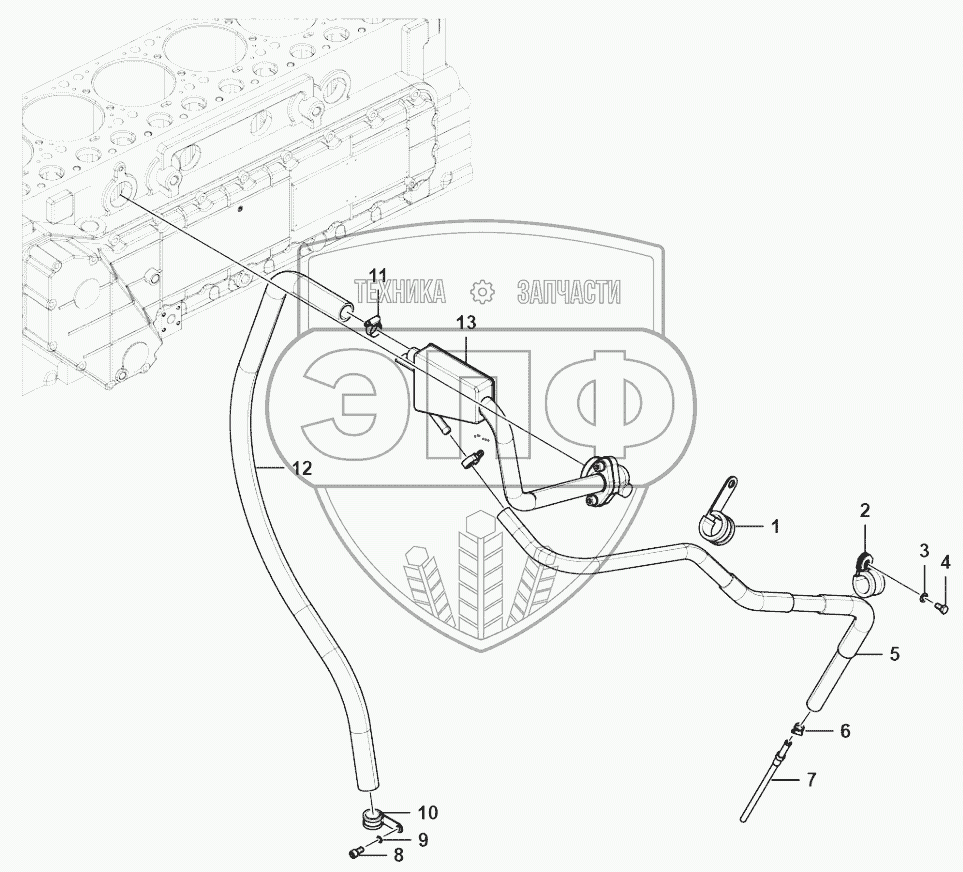 ТЕХНИКА ЗАПЧАСТИ
ЭПФ
11
13
12
1
2
3
4
5
6
7
10
9
8