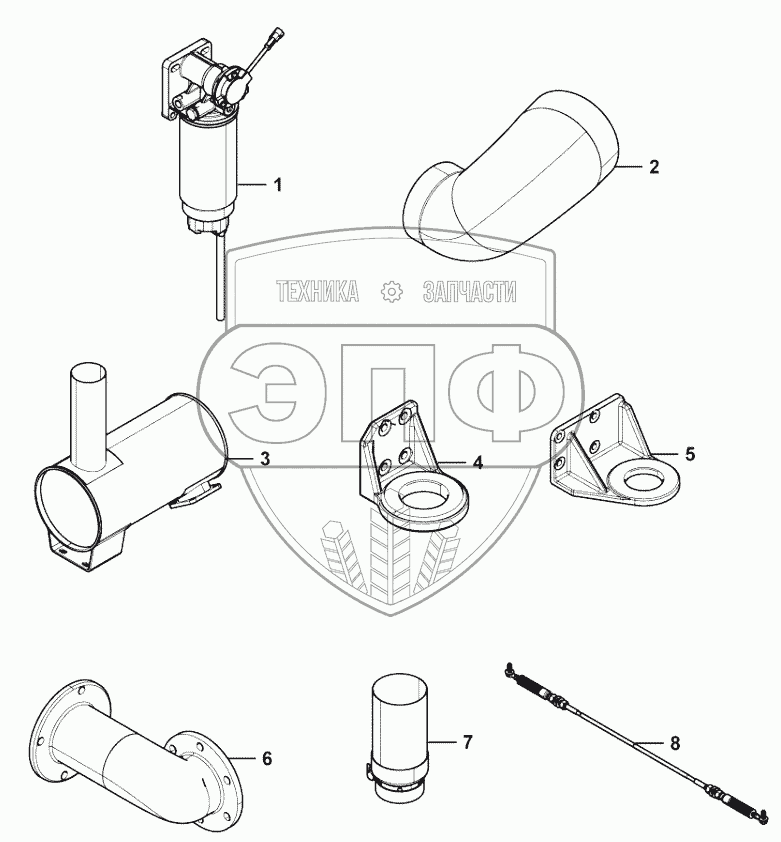 1
2
ТЕХНИКА ЗАПЧАСТИ
ЭПФ
3
4
5
6
7
8