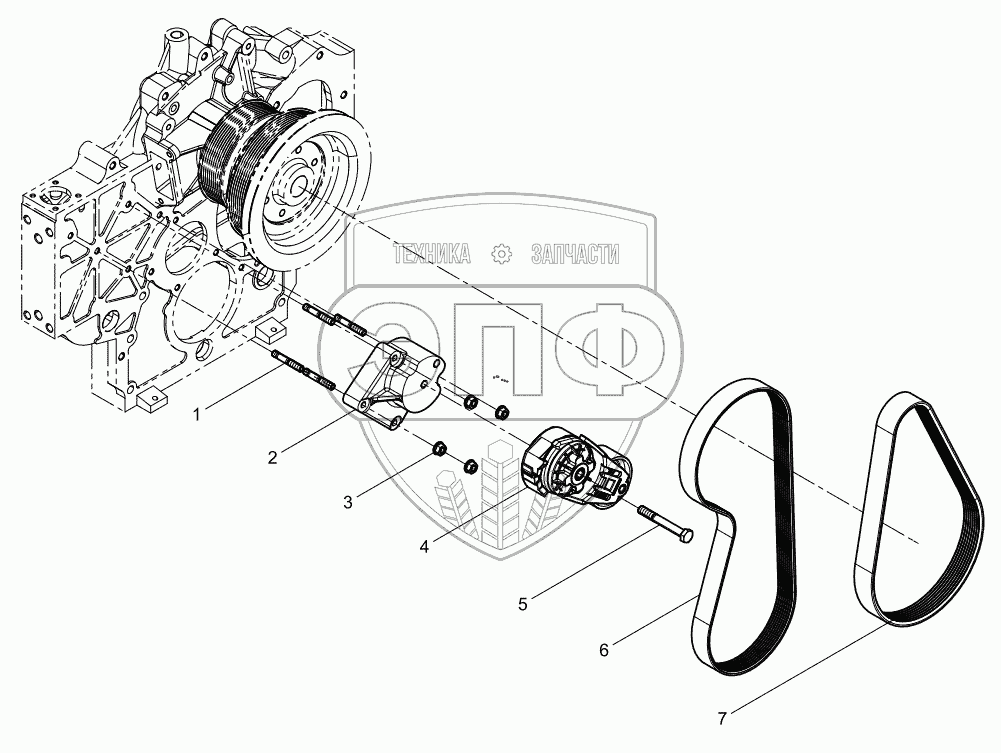 ТЕХНИКА ЗАПЧАСТИ
ЭПФ
1
2
3
4
5
6
7