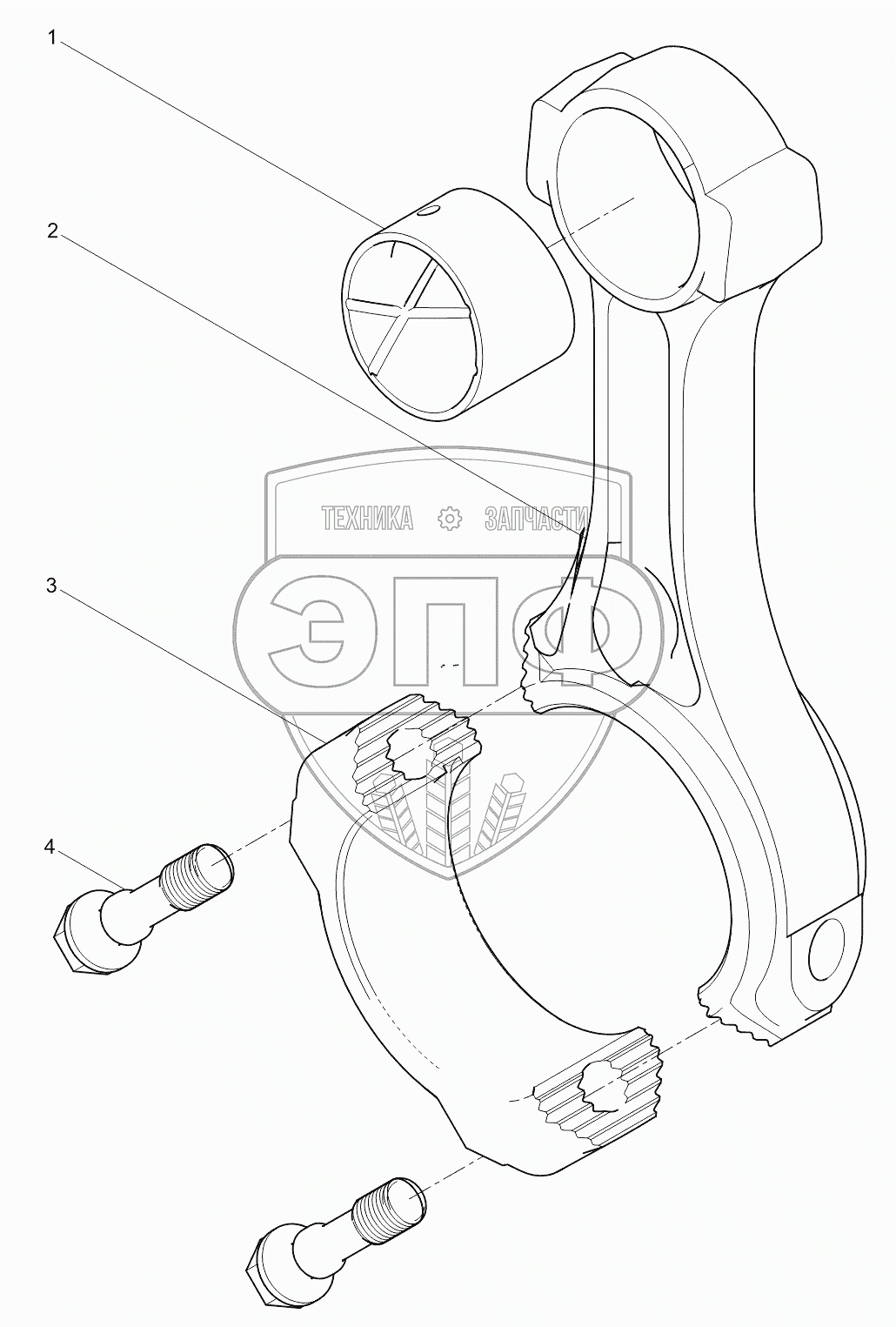 1
2
ТЕХНИКА ЗАПЧАСТИ
ЭПФ
3
4