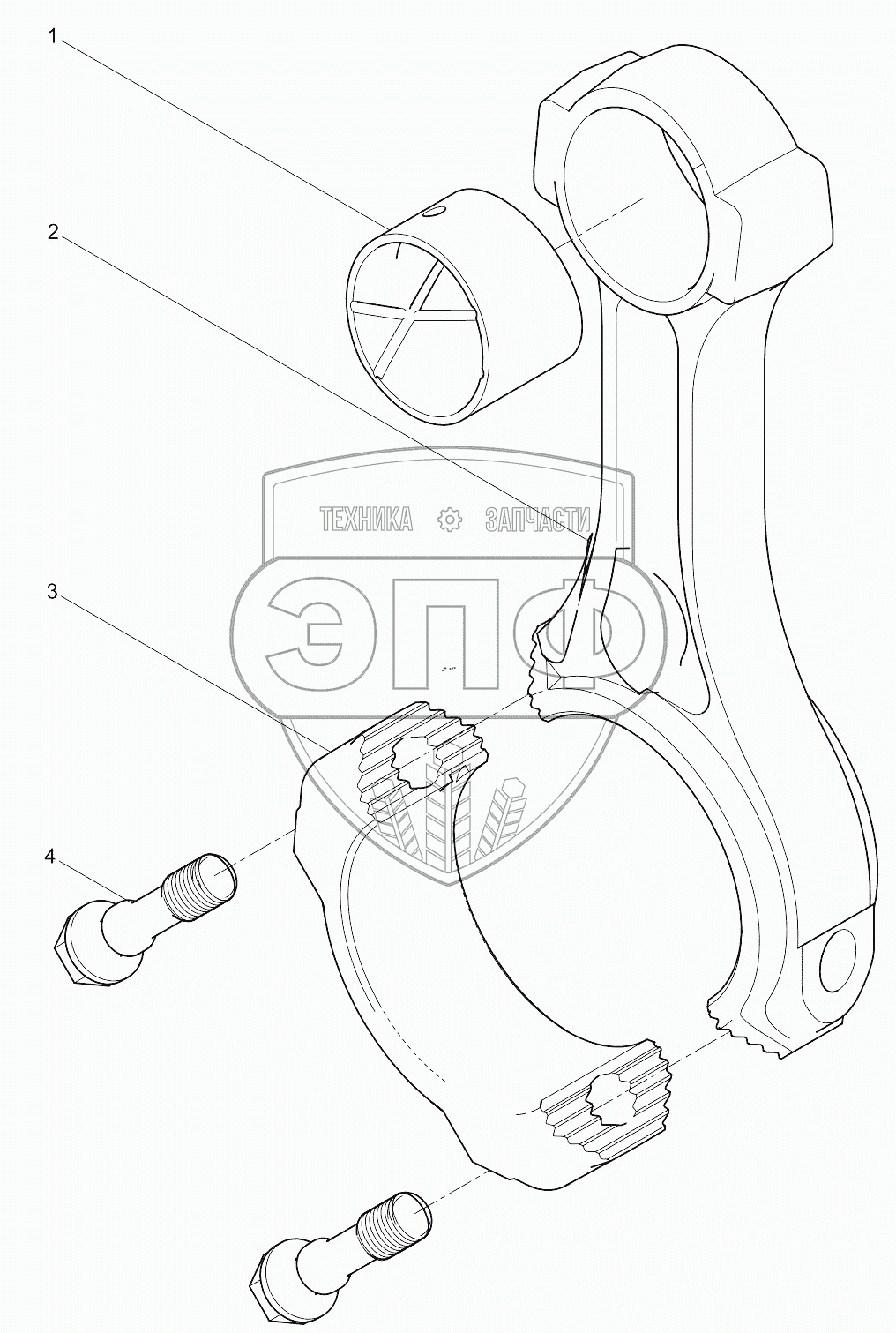 1

2

ТЕХНИКА ЗАПЧАСТИ

ЭПФ

3

4