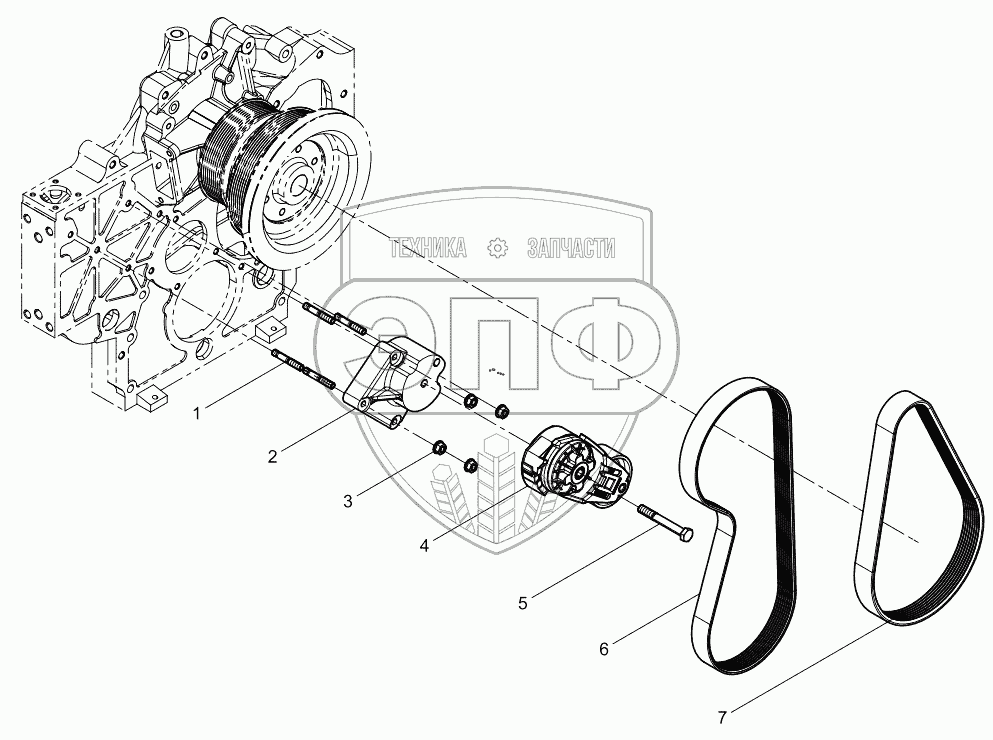 ТЕХНИКА ЗАПЧАСТИ
ЭПФ

1
2
3
4
5
6
7