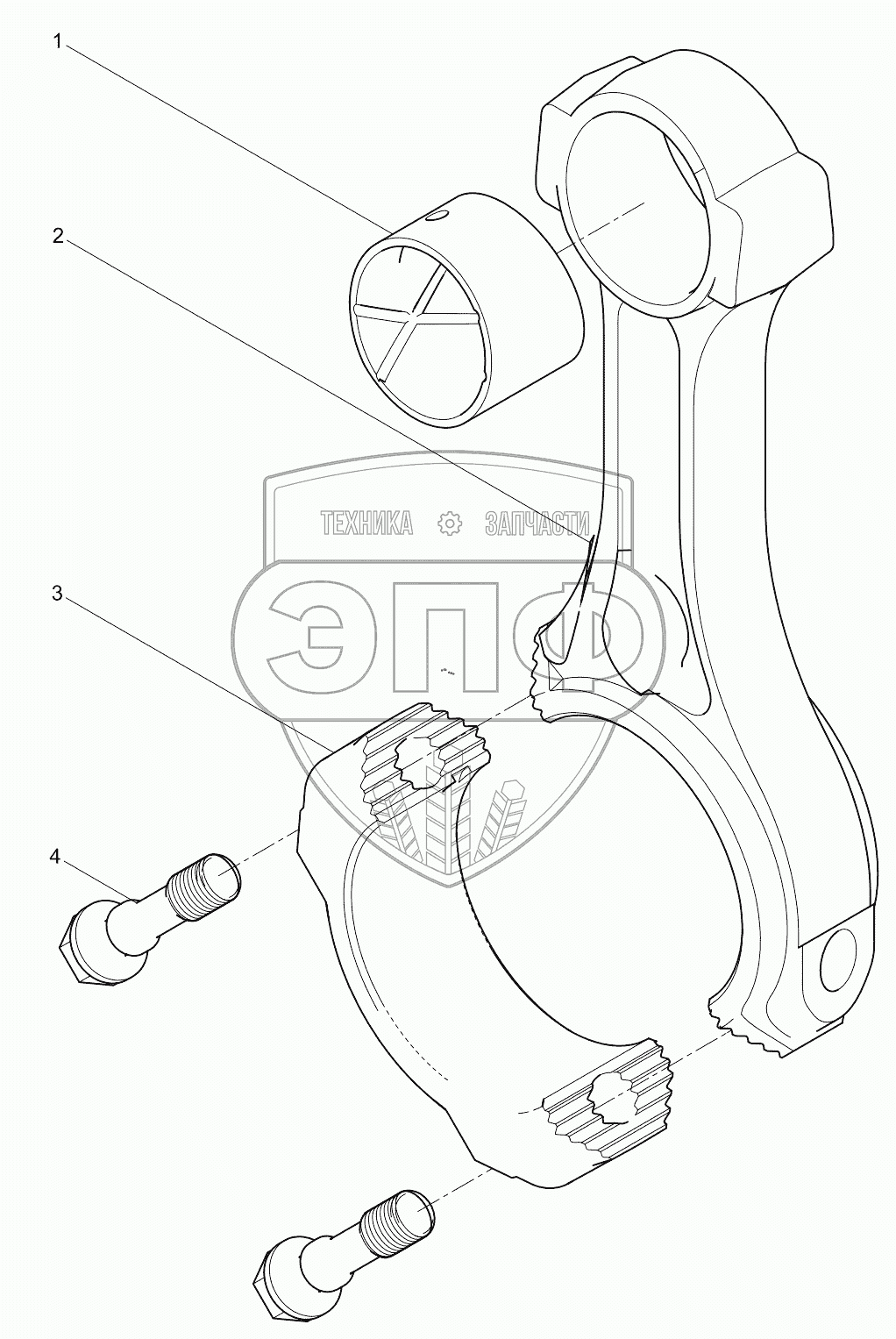 1
2
ТЕХНИКА ЗАПЧАСТИ
ЭПФ
3
4