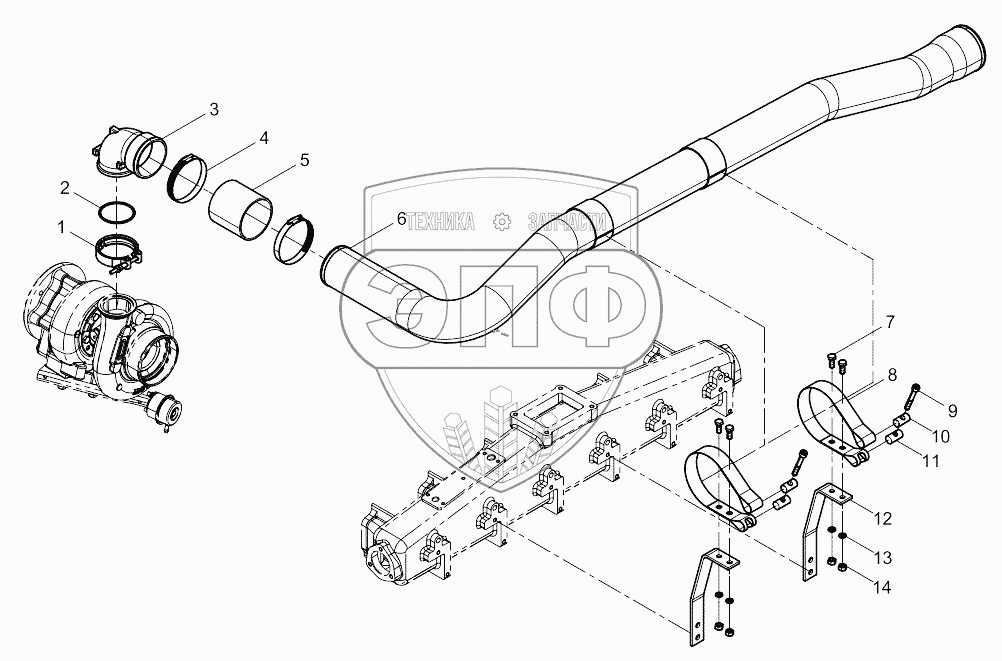 3
4
5
2
1
6
ТЕХНИКА ЗАПЧАСТИ
ЭПФ
7
8
9
10
11
12
13
14