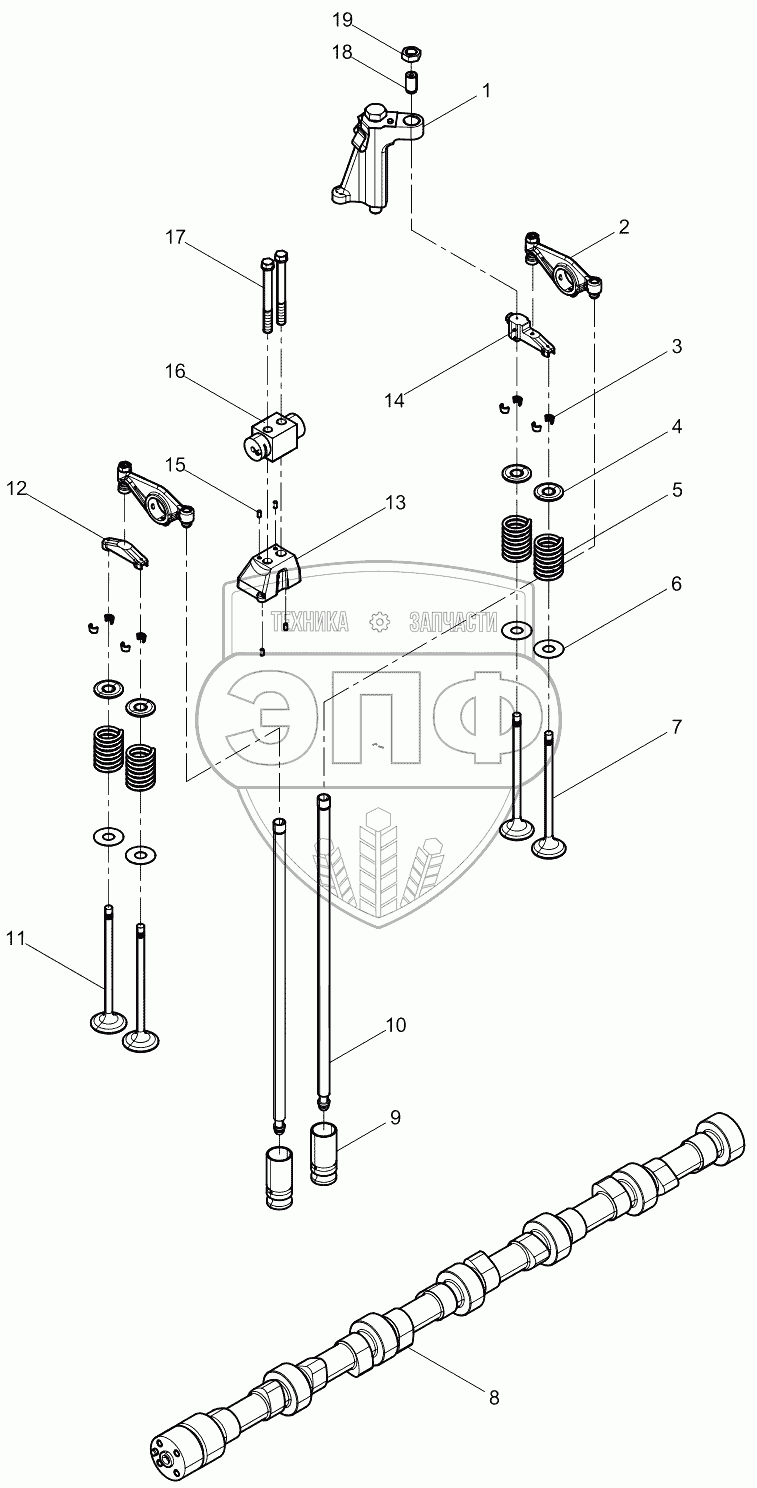 19
18
1
17
2
16
14
3
15
4
12
13
5
ТЕХНИКА ЗАПЧАСТИ
6
ЭПФ
7
11
10
9
8