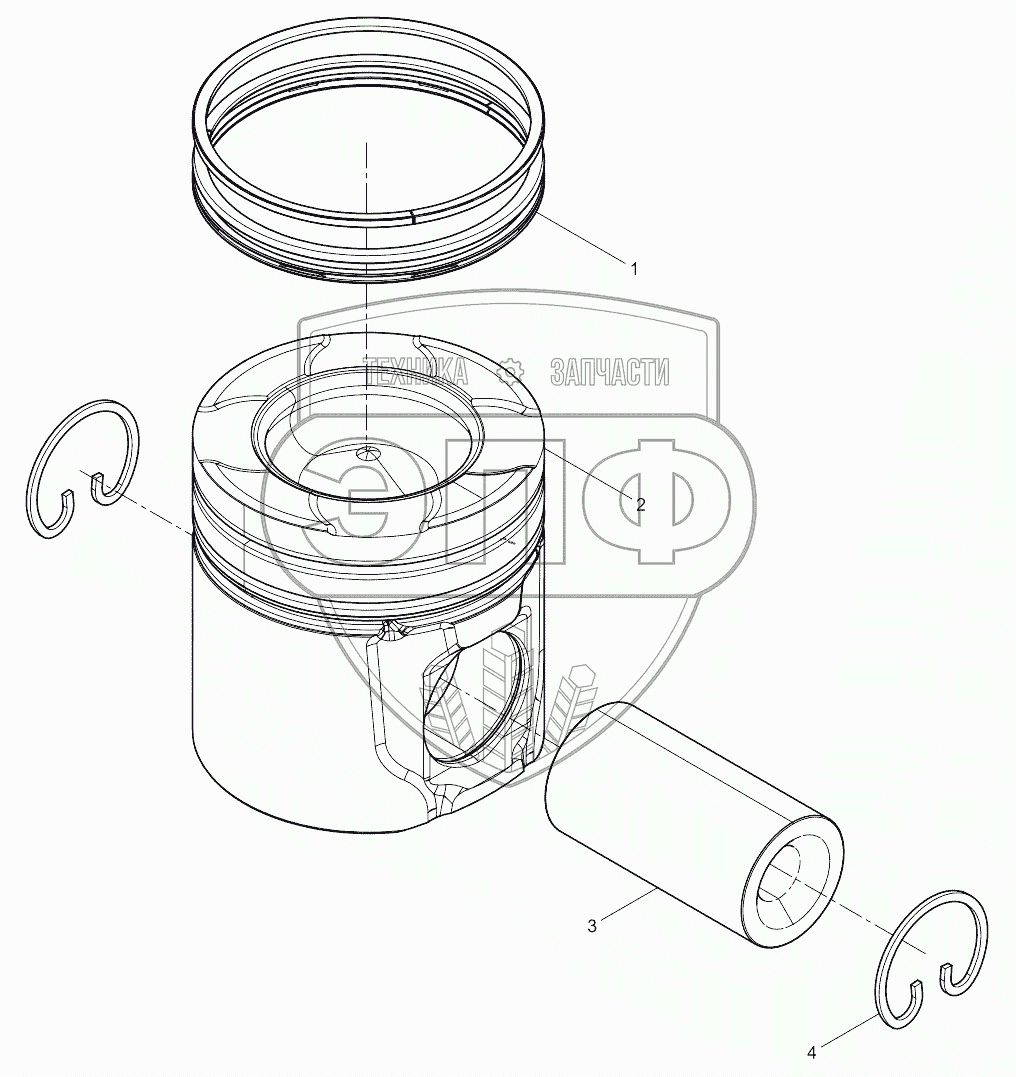 1

ТЕХНИКА ЗАПЧАСТИ

ЭПФ

2

3

4