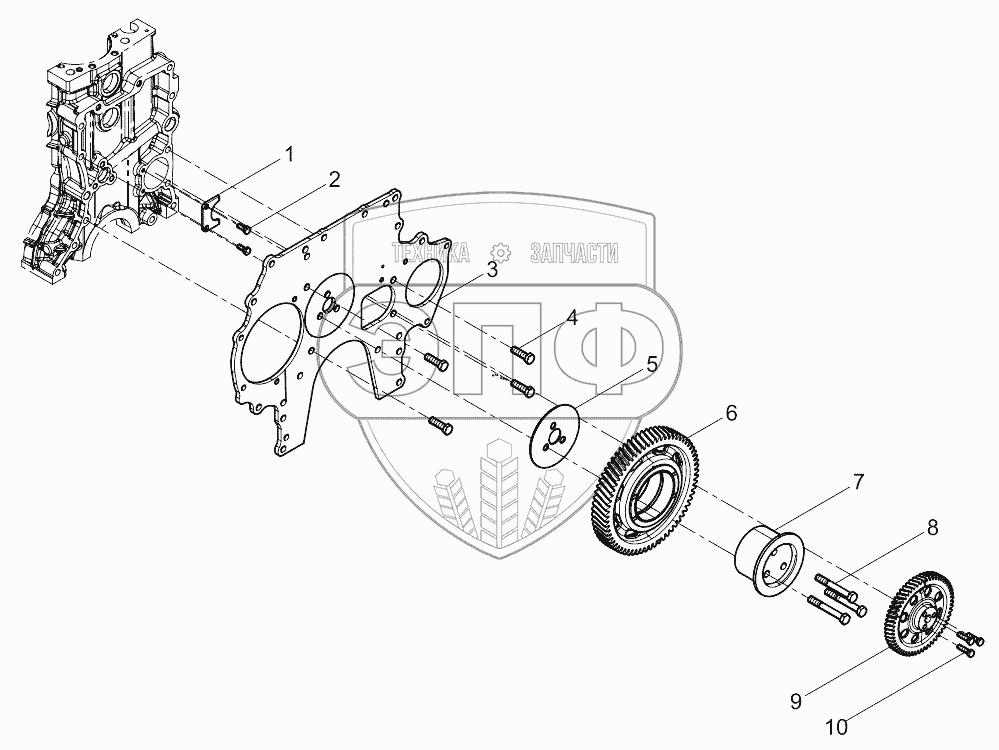 1
2
ТЕХНИКА ЗАПЧАСТИ
3
4
ЗПФ
5
6
7
8
9
10