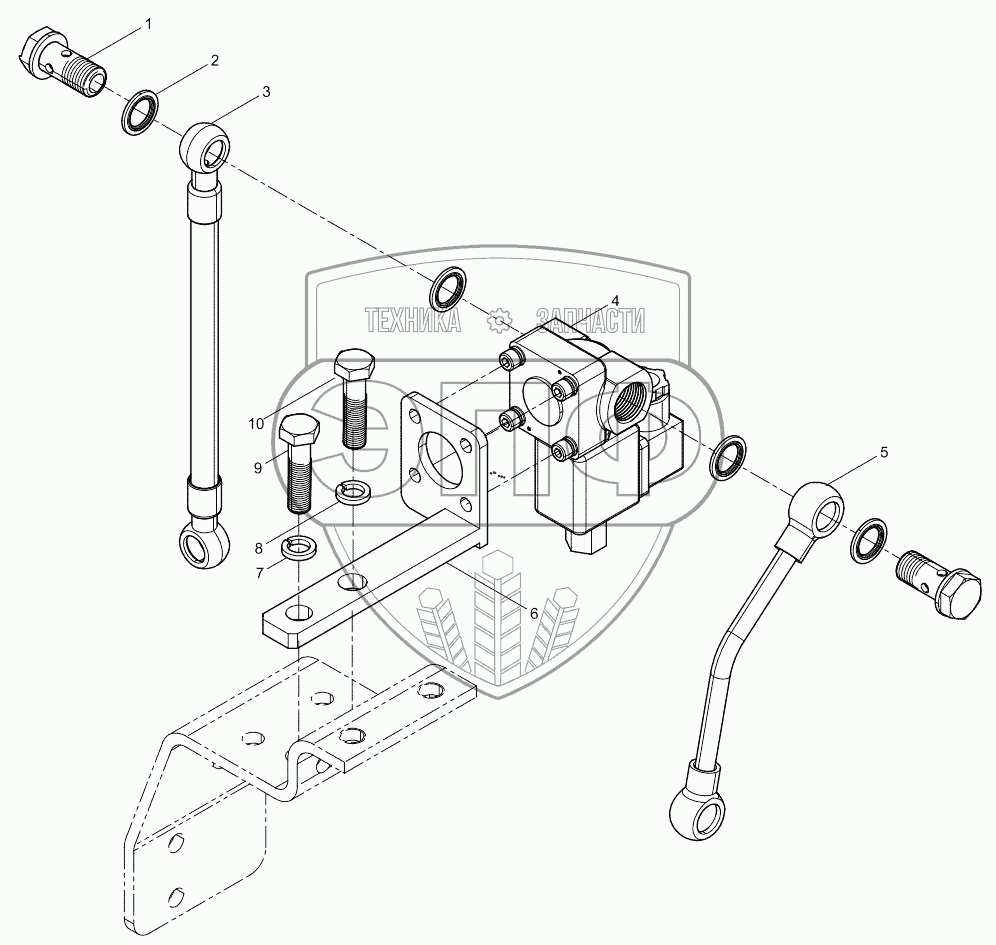 1
2
3
ТЕХНИКА ЗАПЧАСТИ
4
10
9
8
7
6
5