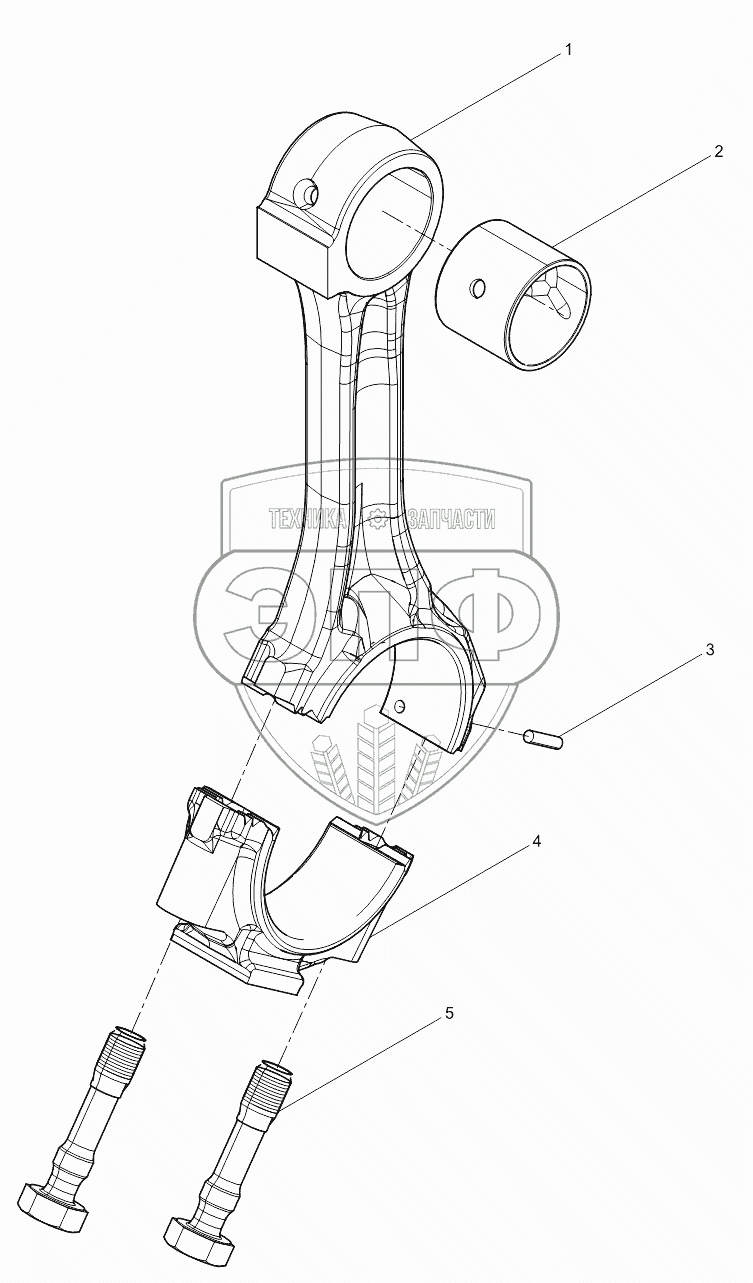 1
2
ТЕХНИКА ЗАПЧАСТИ
ЭЛФ
3
4
5