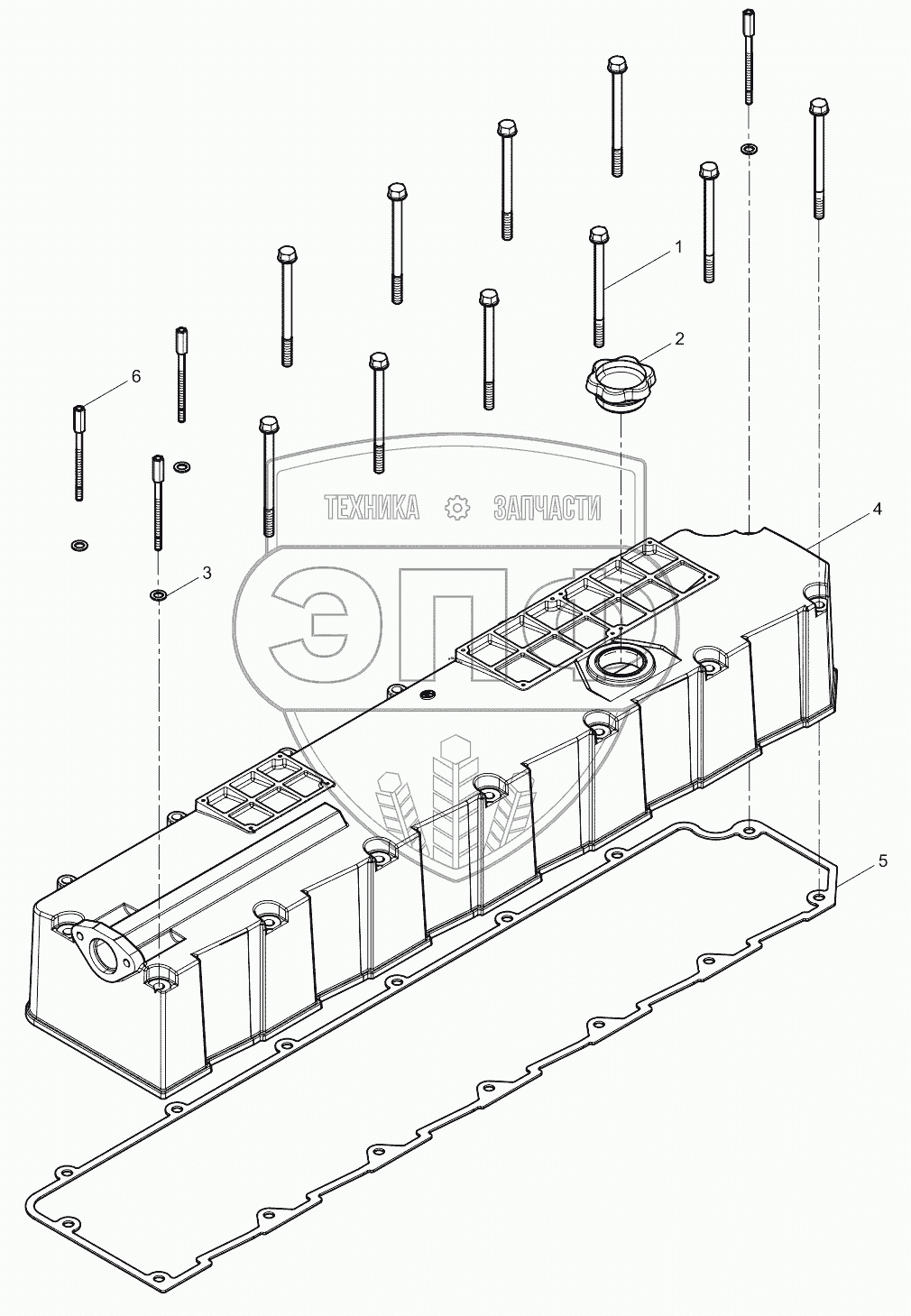 1
2
6
ТЕХНИКА ЗАПЧАСТИ
4
3
ЭПФ
5