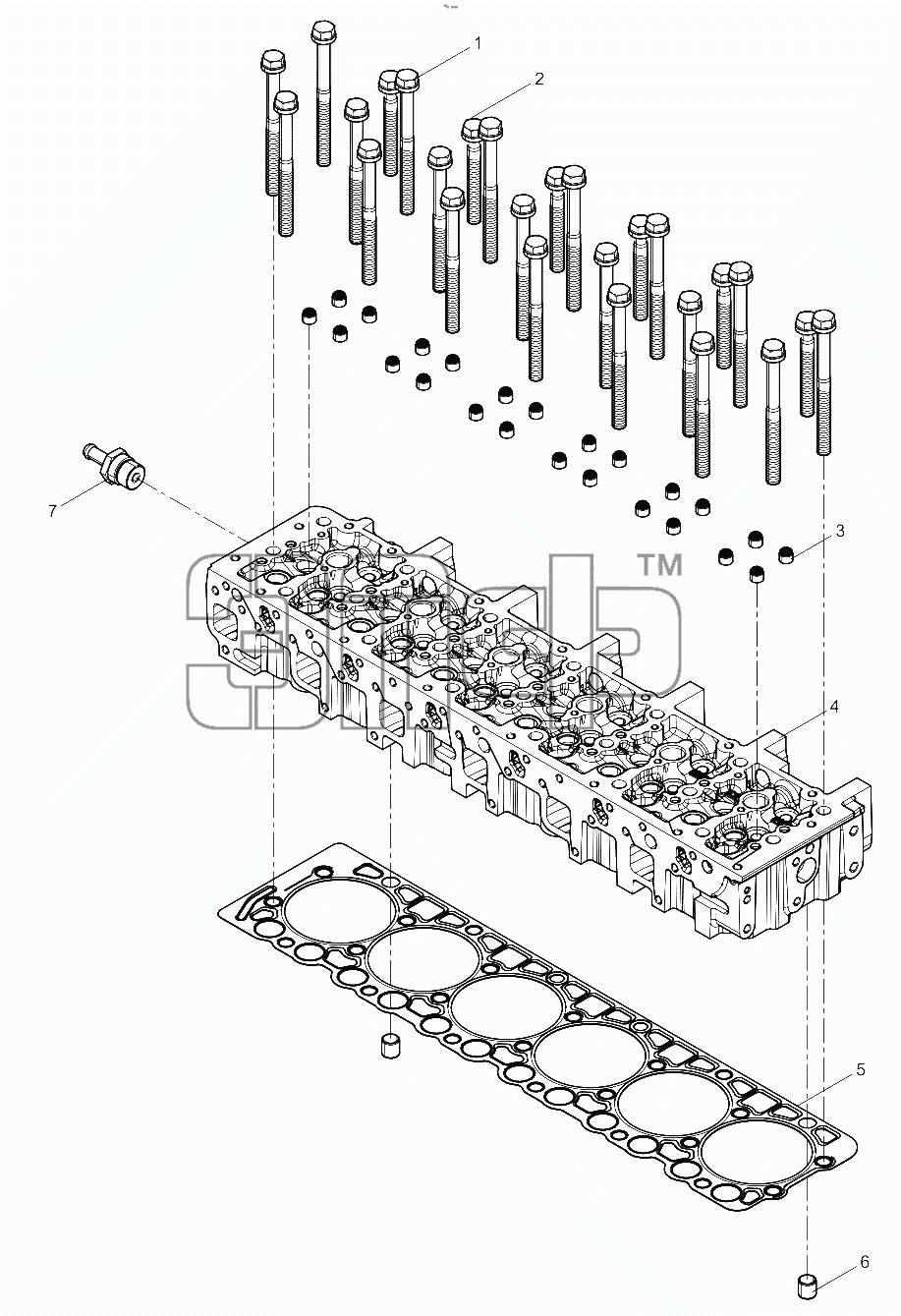 1
2
7
3
TM
4
5
6