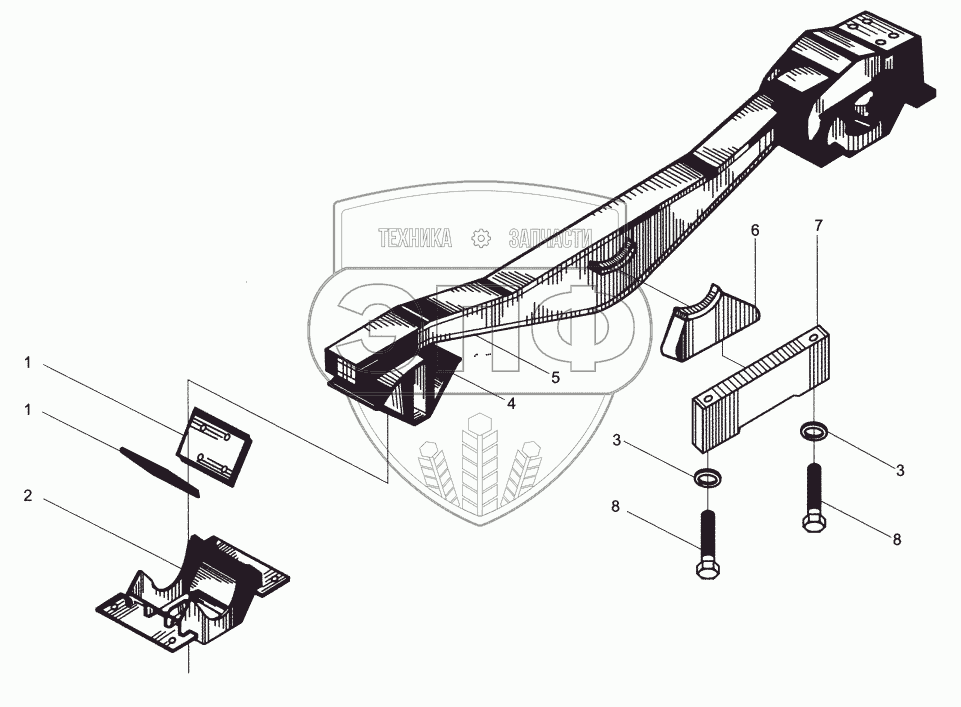 ТЕХНИКА ЗАПЧАСТИ
ЗПФ
6
7
5
4
1
1
2
3
3
8
8