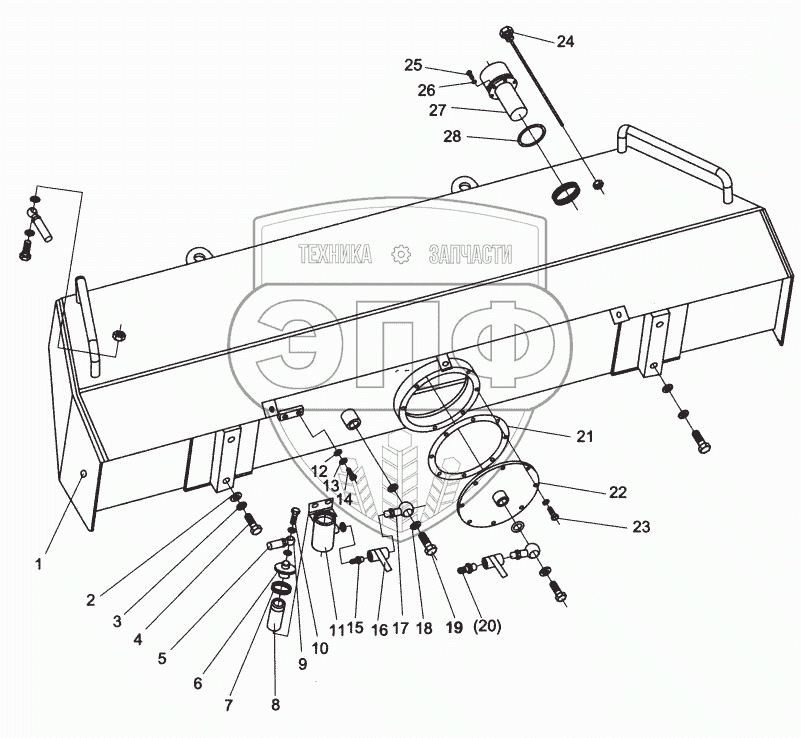 24
25
26
27
28
ТЕХНИКА ЗАПЧАСТИ
ЭПФ
21
22
23
12
13
14
1
2
3
4
5
6
7
8
9
10
11
15
16
17
18
19
(20)