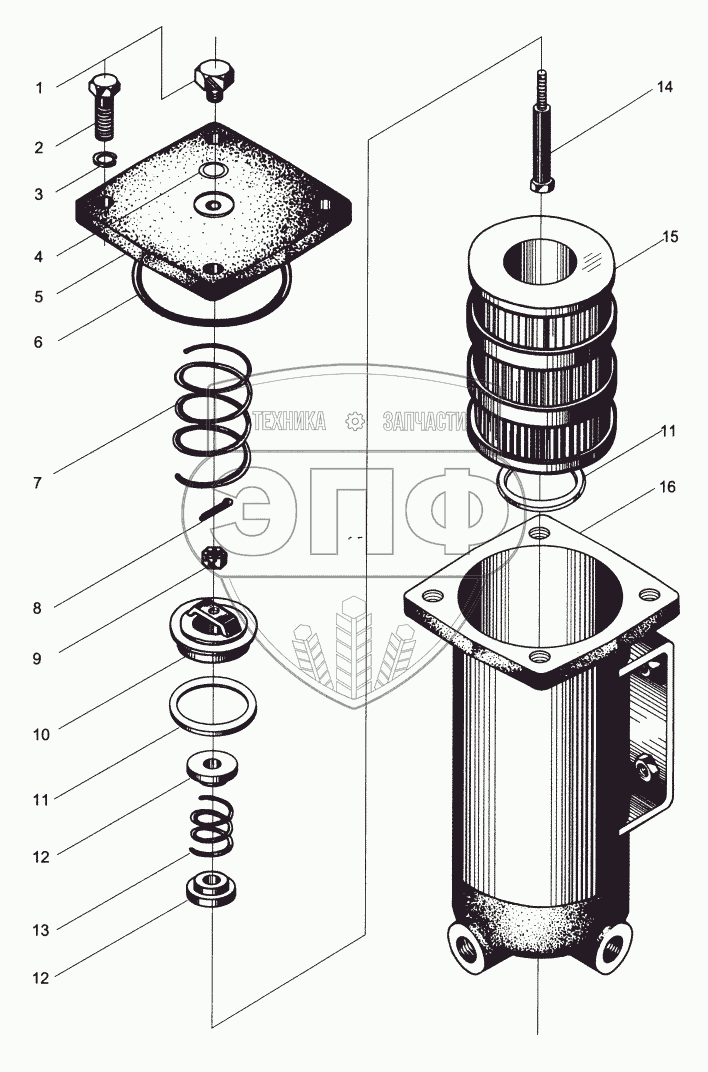 1
2
3
4
5
6
7
8
9
10
11
12
13
12
14
15
11
16
ТЕХНИКА ЗАПЧАСТИ
ЭПФ