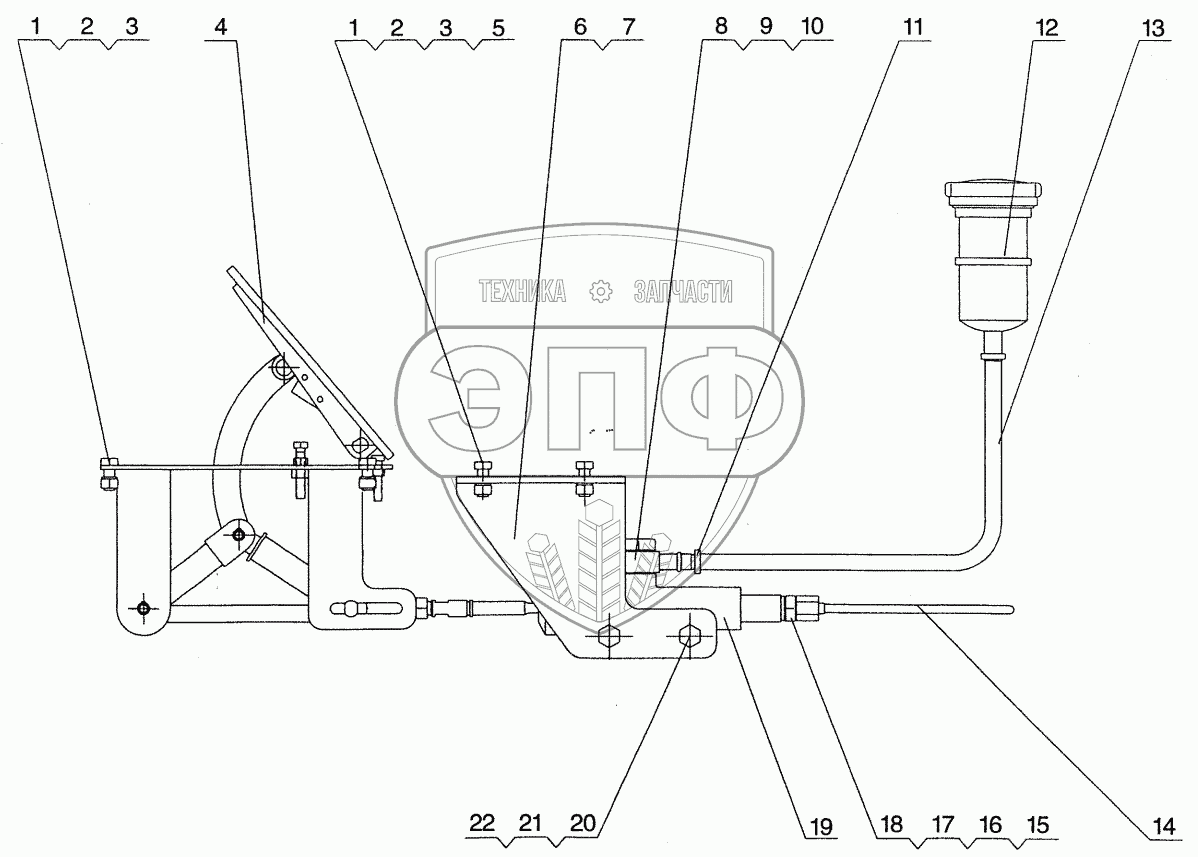 1 2 3 4 1 2 3 5 6 7 8 9 10 11 12 13

ТЕХНИКА ЗАПЧАСТИ

ЭПФ

22 21 20 19 18 17 16 15 14