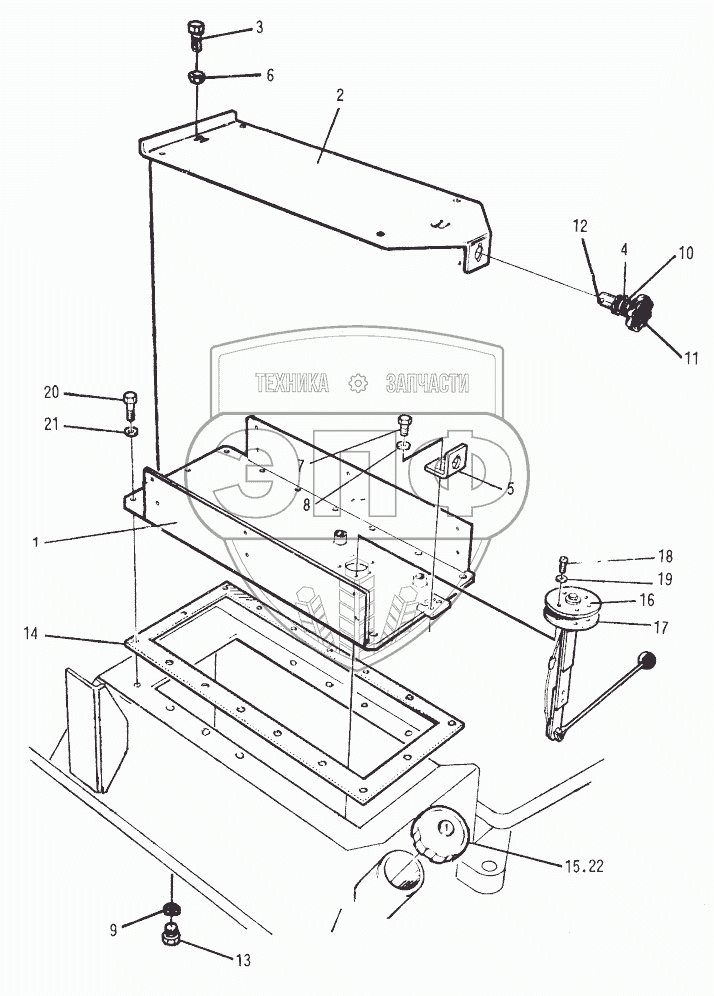 3
6
2
12
4
10
11
ТЕХНИКА ЗАПЧАСТИ
ЭПФ
20
21
7
8
5
1
18
19
16
17
14
15.22
9
13