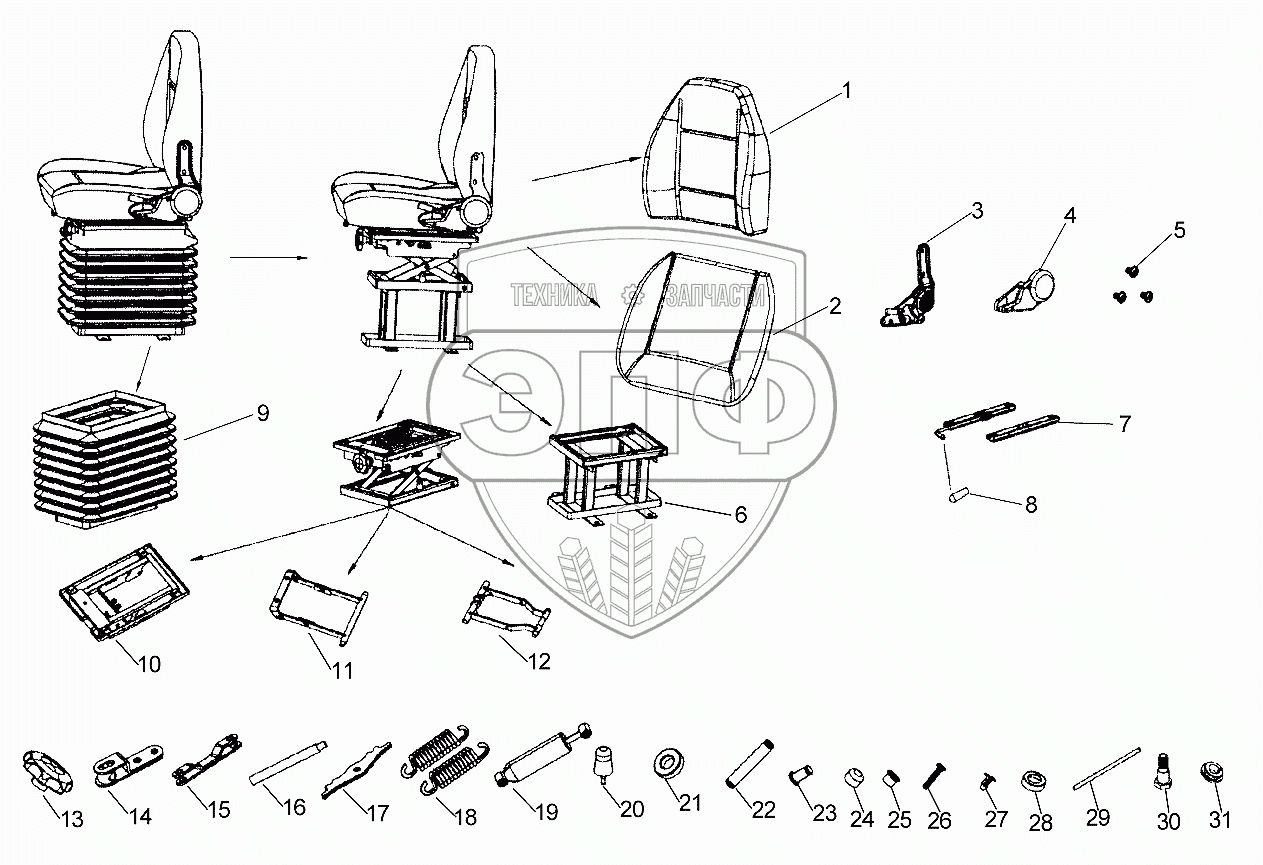 1
3
4
5
ТЕХНИКА ЗАПЧАСТИ
2
ЭПФ
9
7
8
6
10
11
12
13 14 15 16 17 18 19 20 21 22 23 24 25 26 27 28 29 30 31