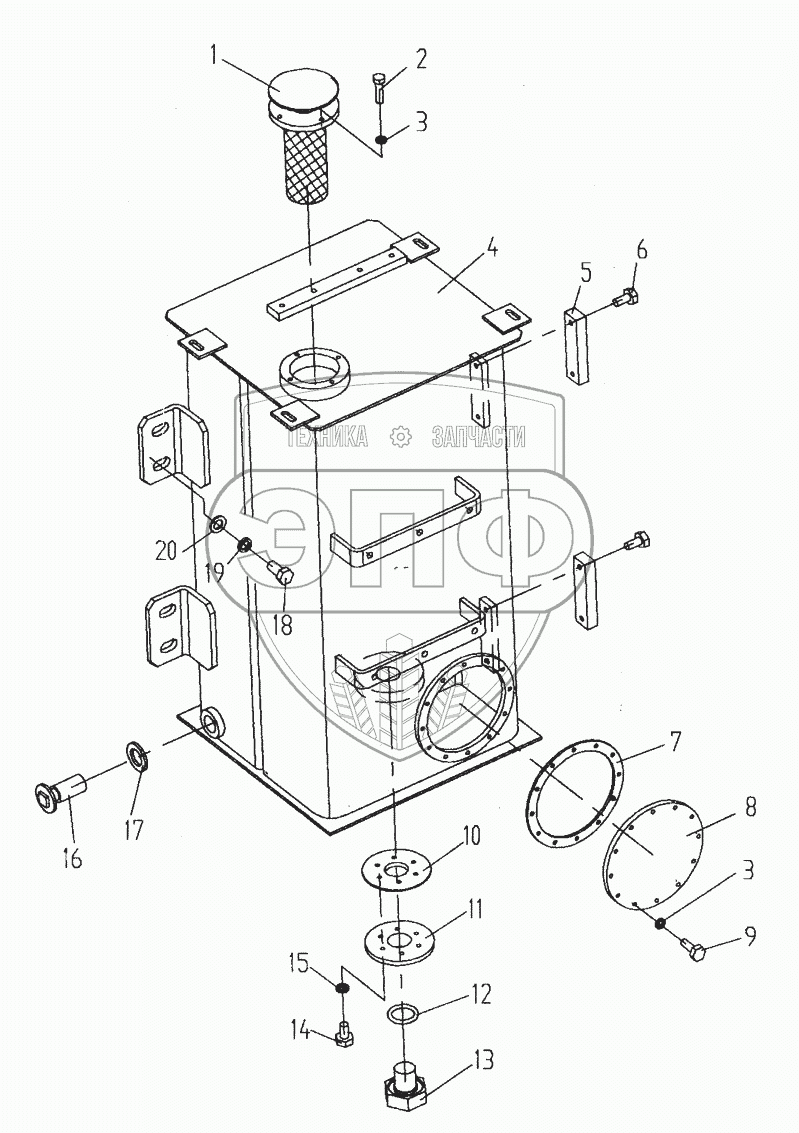 1
2
3
4
5
6
ТЕХНИКА ЗАПЧАСТИ
ЭПФ
20
19
18
7
8
3
9
16
17
10
11
15
12
14
13