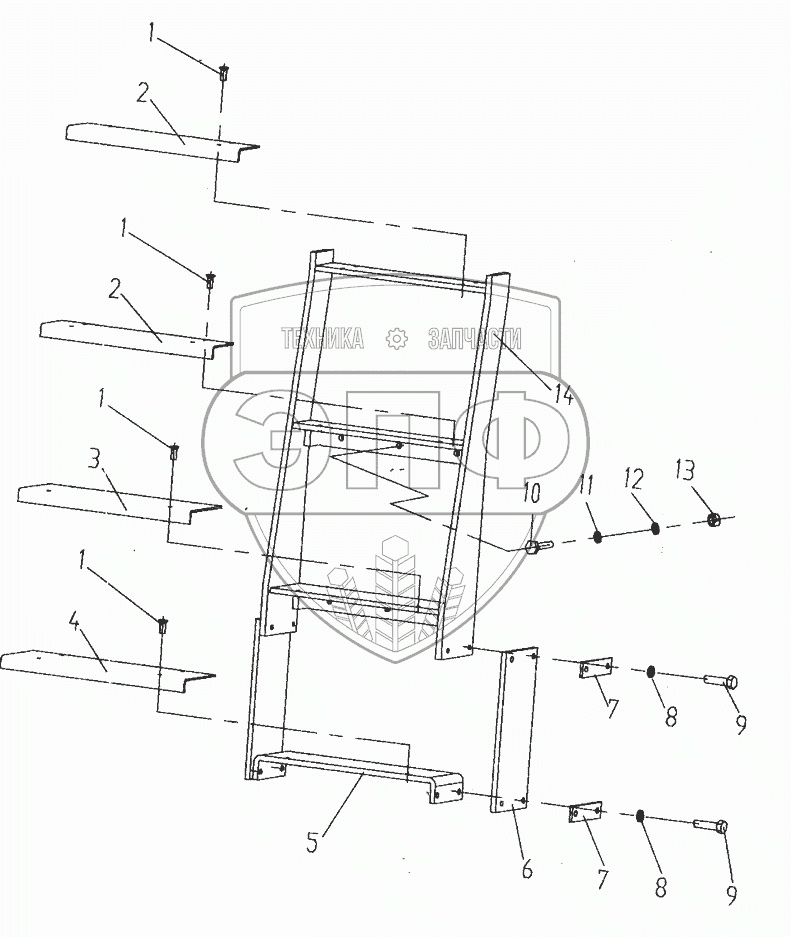 1
2
1
2
ТЕХНИКА ЗАПЧАСТИ
14
ЭПФ
1
3
10
11
12
13
1
4
7
8
9
5
6
7
8
9