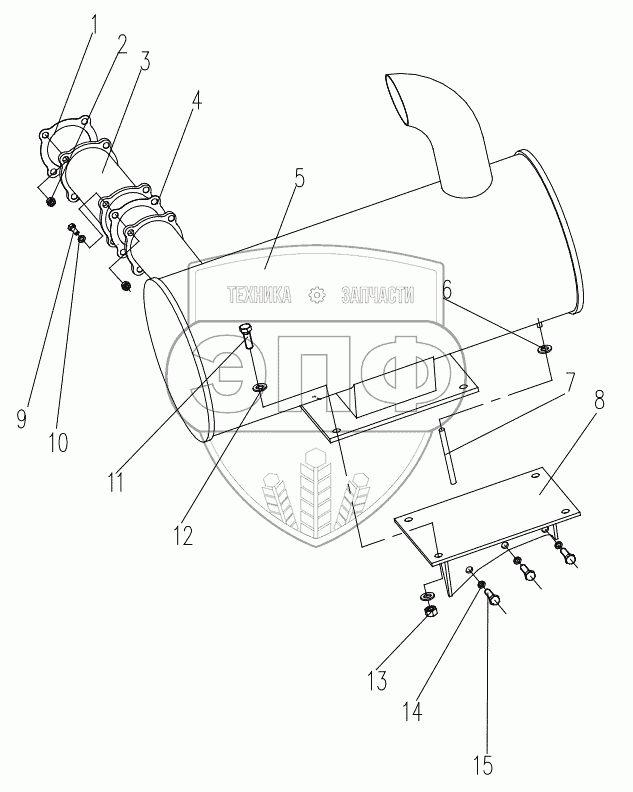 1
2
3
4
5
ТЕХНИКА ЗАПЧАСТИ
ЭПФ
6
7
8
9
10
11
12
13
14
15