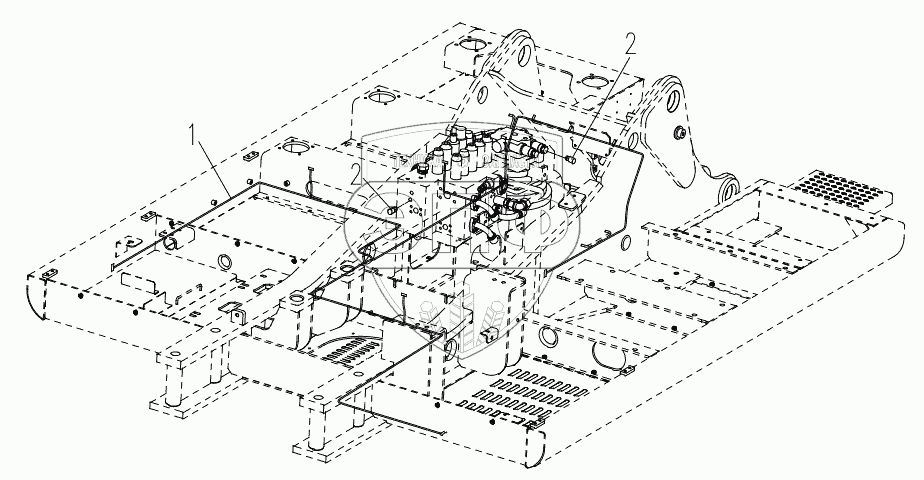 1
2
2