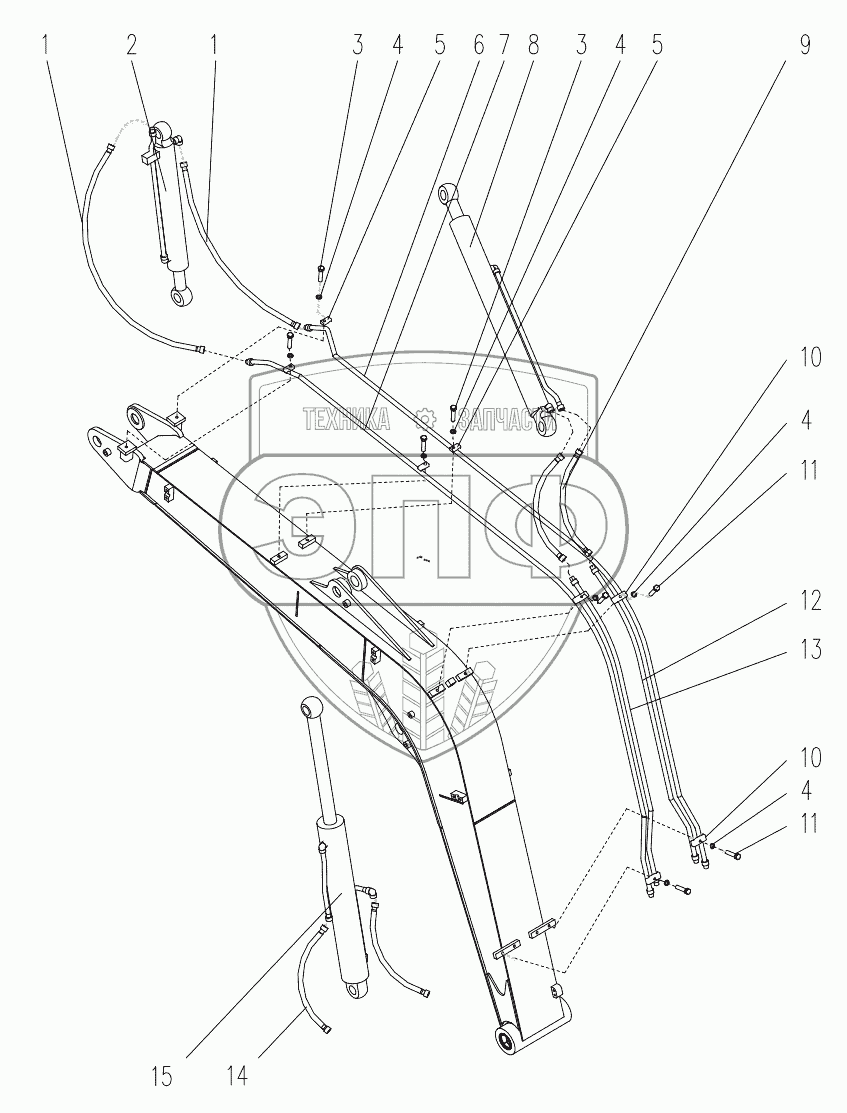 1 2 1 3 4 5 6 7 8 3 4 5 9

ТЕХНИКА ЗАПЧАСТИ

ЭПФ

10
4
11
12
13
10
4
11

15 14