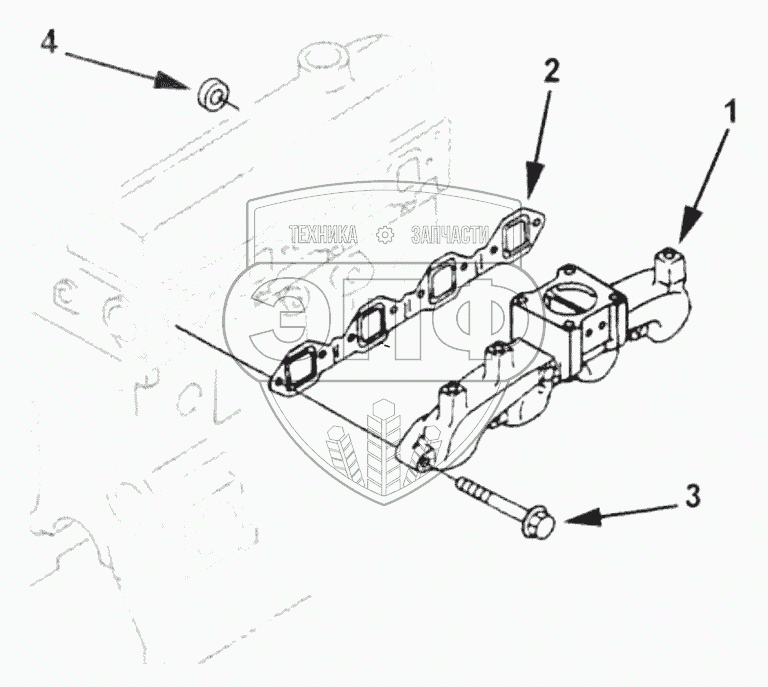 4
2
1
ТЕХНИКА ЗАПЧАСТИ
ЭПФ
3