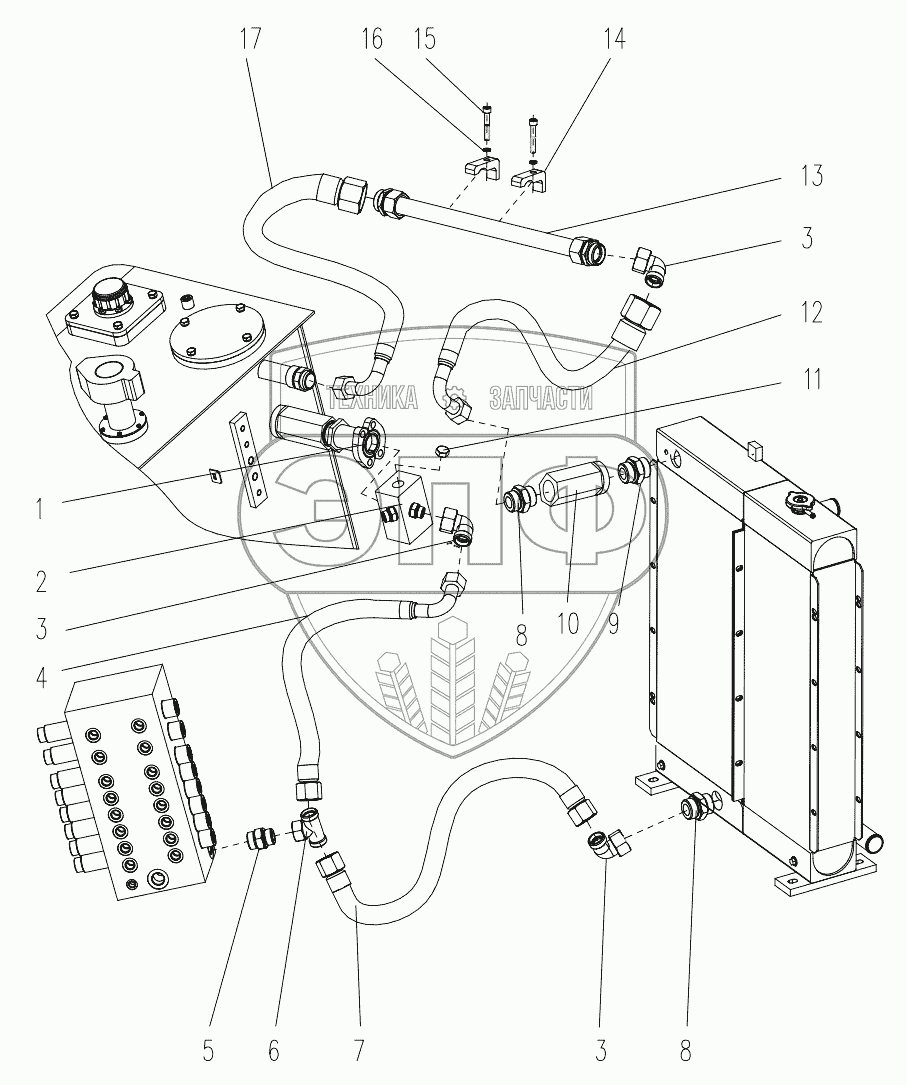 17
16
15
14
13
3
12
11
ТЕХНИКА ЗАПЧАСТИ
ЭПФ
1
2
3
4
8
10
9
5
6
7
3
8