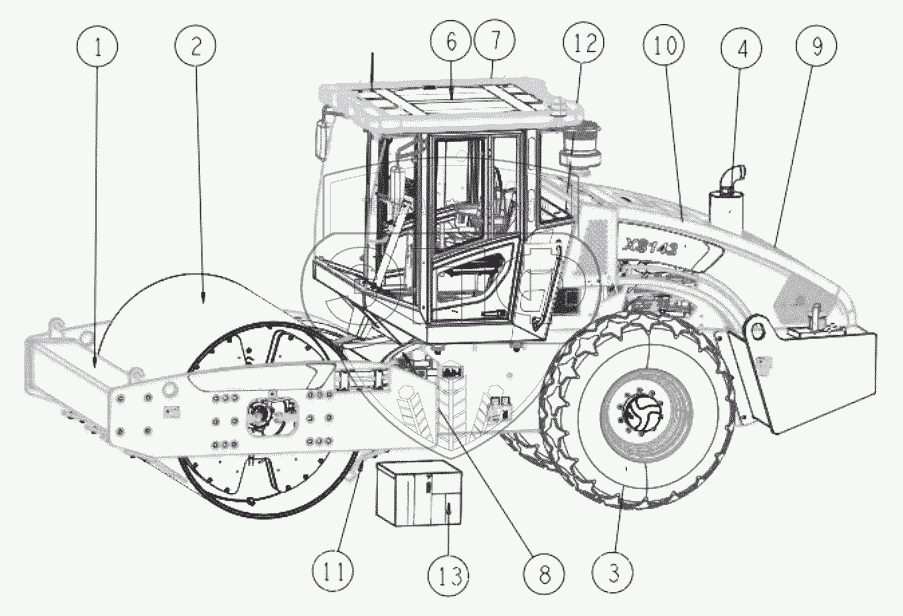 1
2
6
7
12
10
4
9
XS142
11
13
8
3