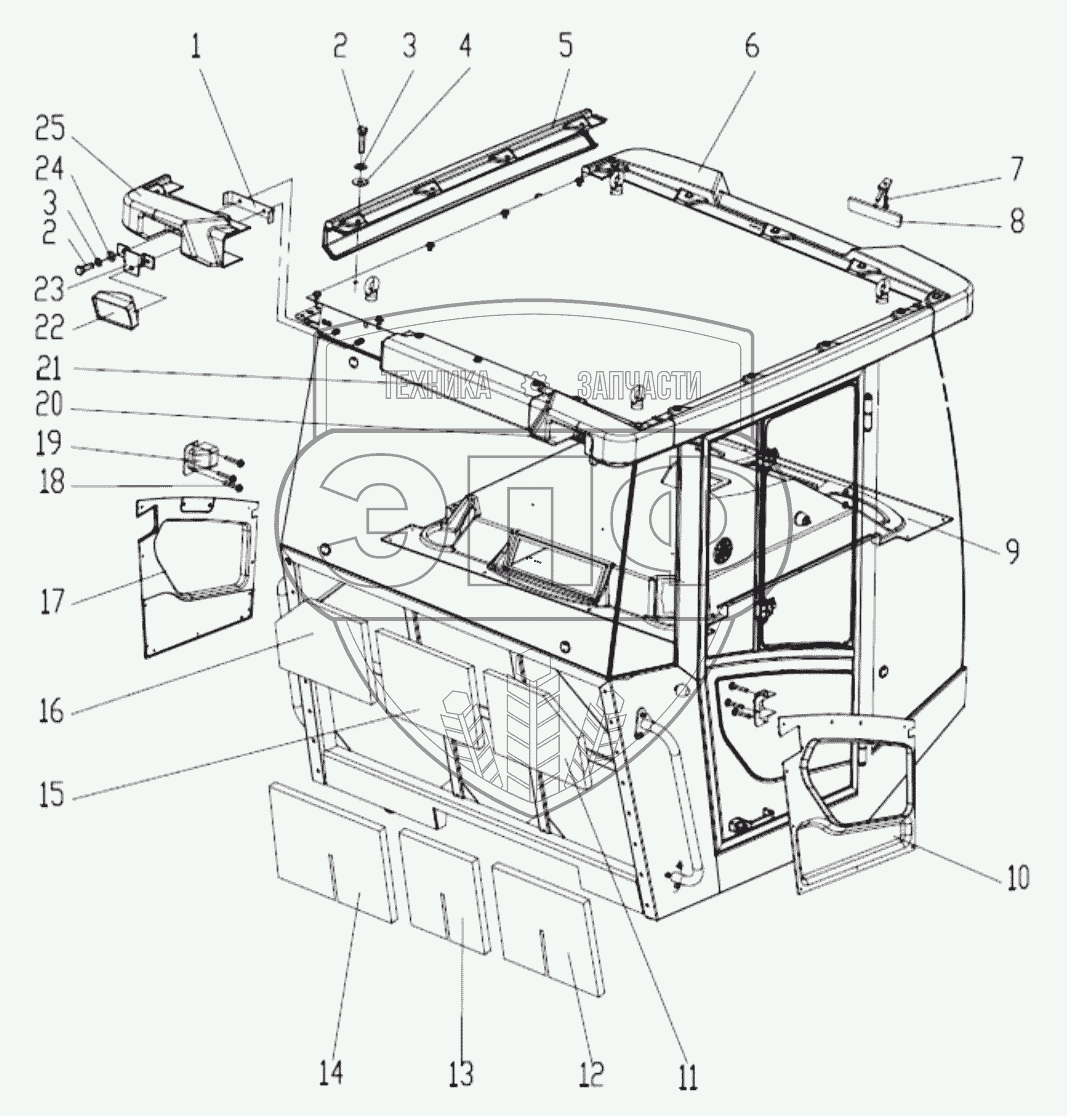 1
2
3
4
5
6
7
8
25
24
3
2
23
22
21
20
19
18
17
16
15
9
10
14
13
12
11
ТЕХНИКА ЗАПЧАСТИ
ЭПФ