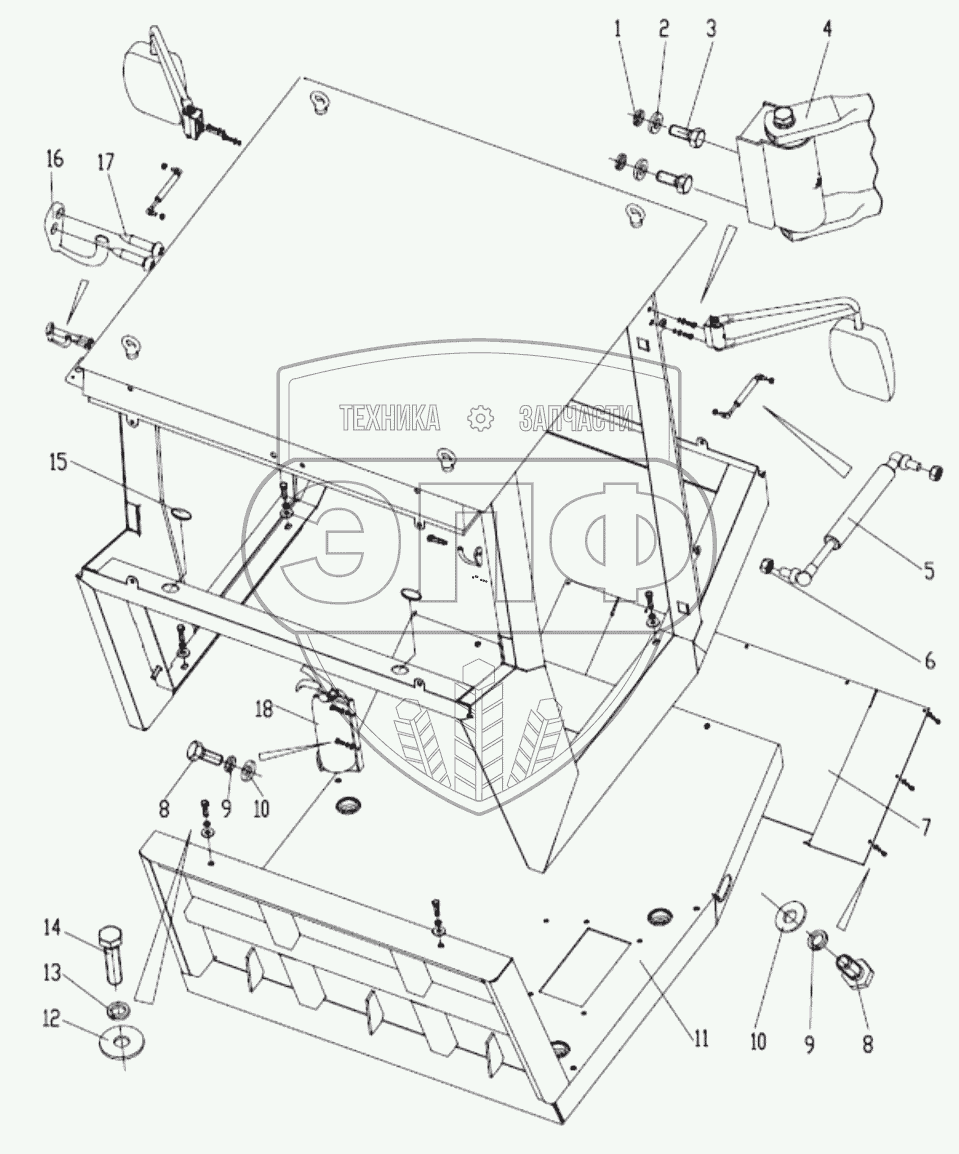 1 2 3 4

16 17

ТЕХНИКА ЗАПЧАСТИ

ЭПФ

15

5

6

18

8 9 10

7

14

13

12

11

10 9 8